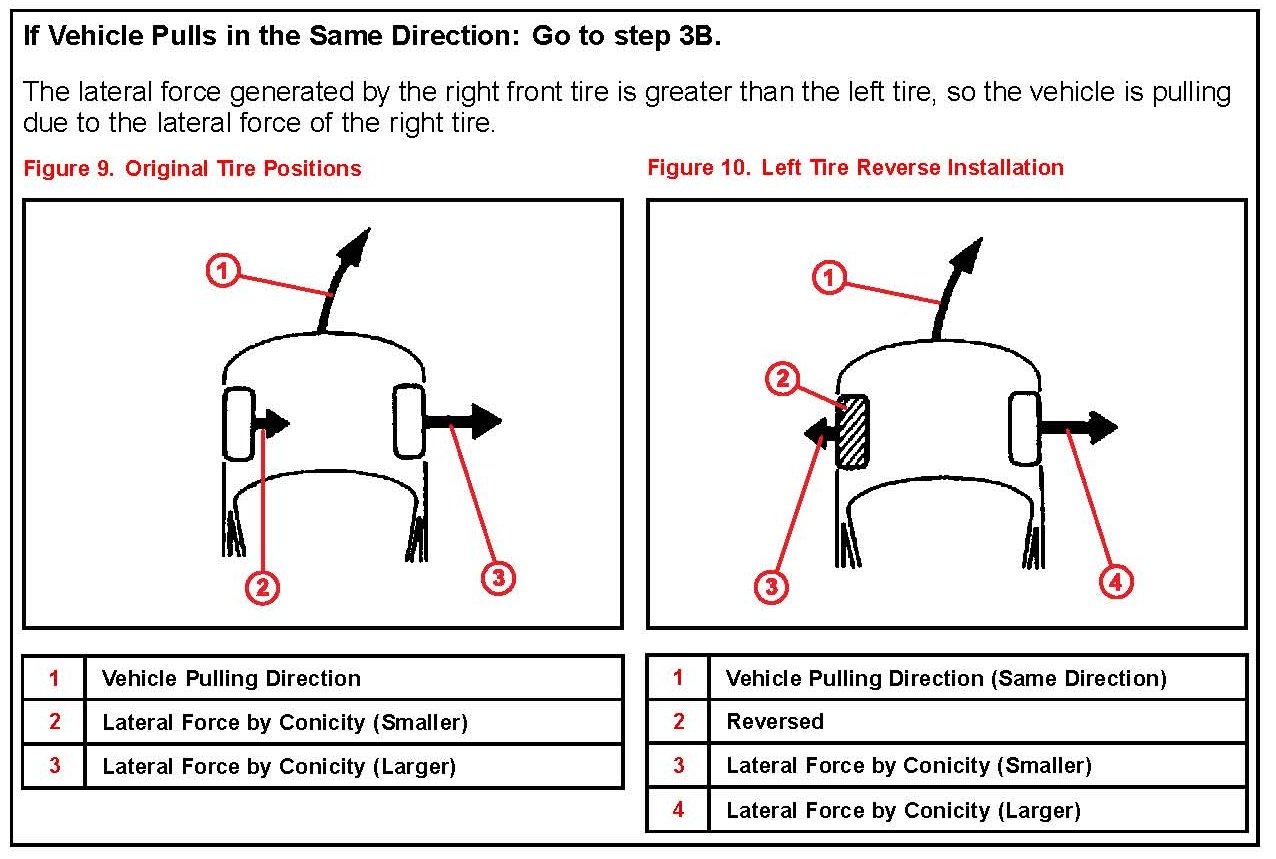 If Vehicle Pulls in the Same Direction: Go to step 3B.

The lateral force generated by the right front tire is greater than the left tire, so the vehicle is pulling due to the lateral force of the right tire.

Figure 9. Original Tire Positions

1
2
3

| 1 | Vehicle Pulling Direction |
|---|---|
| 2 | Lateral Force by Conicity (Smaller) |
| 3 | Lateral Force by Conicity (Larger) |

Figure 10. Left Tire Reverse Installation

1
2
3
4

| 1 | Vehicle Pulling Direction (Same Direction) |
|---|---|
| 2 | Reversed |
| 3 | Lateral Force by Conicity (Smaller) |
| 4 | Lateral Force by Conicity (Larger) |