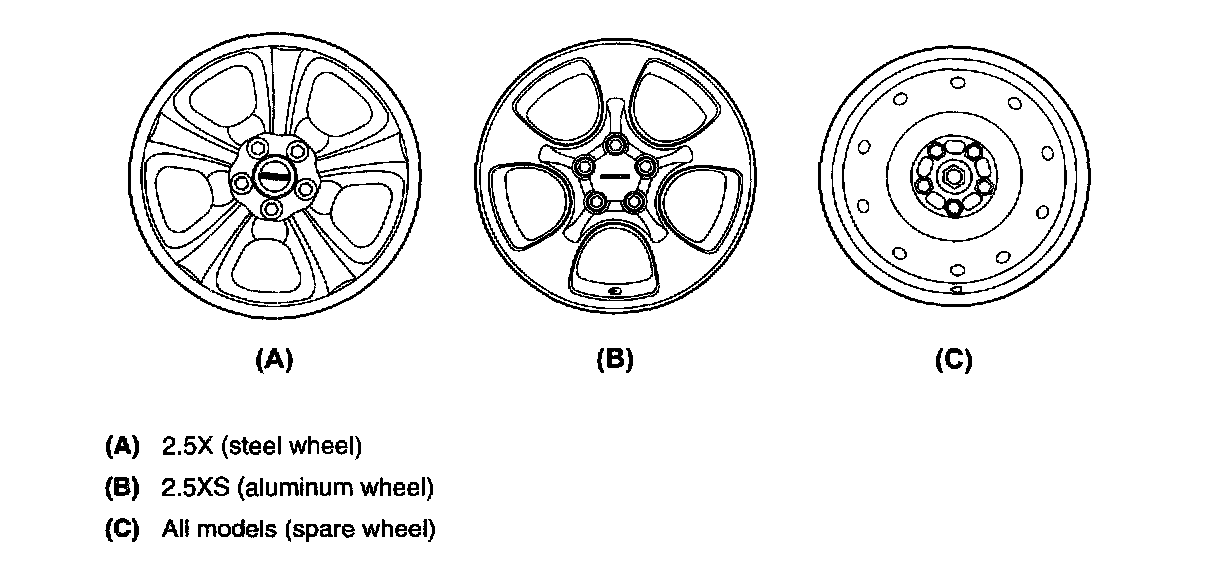 (A)

(B)

(C)

(A) 2.5X (steel wheel)
(B) 2.5XS (aluminum wheel)
(C) All models (spare wheel)