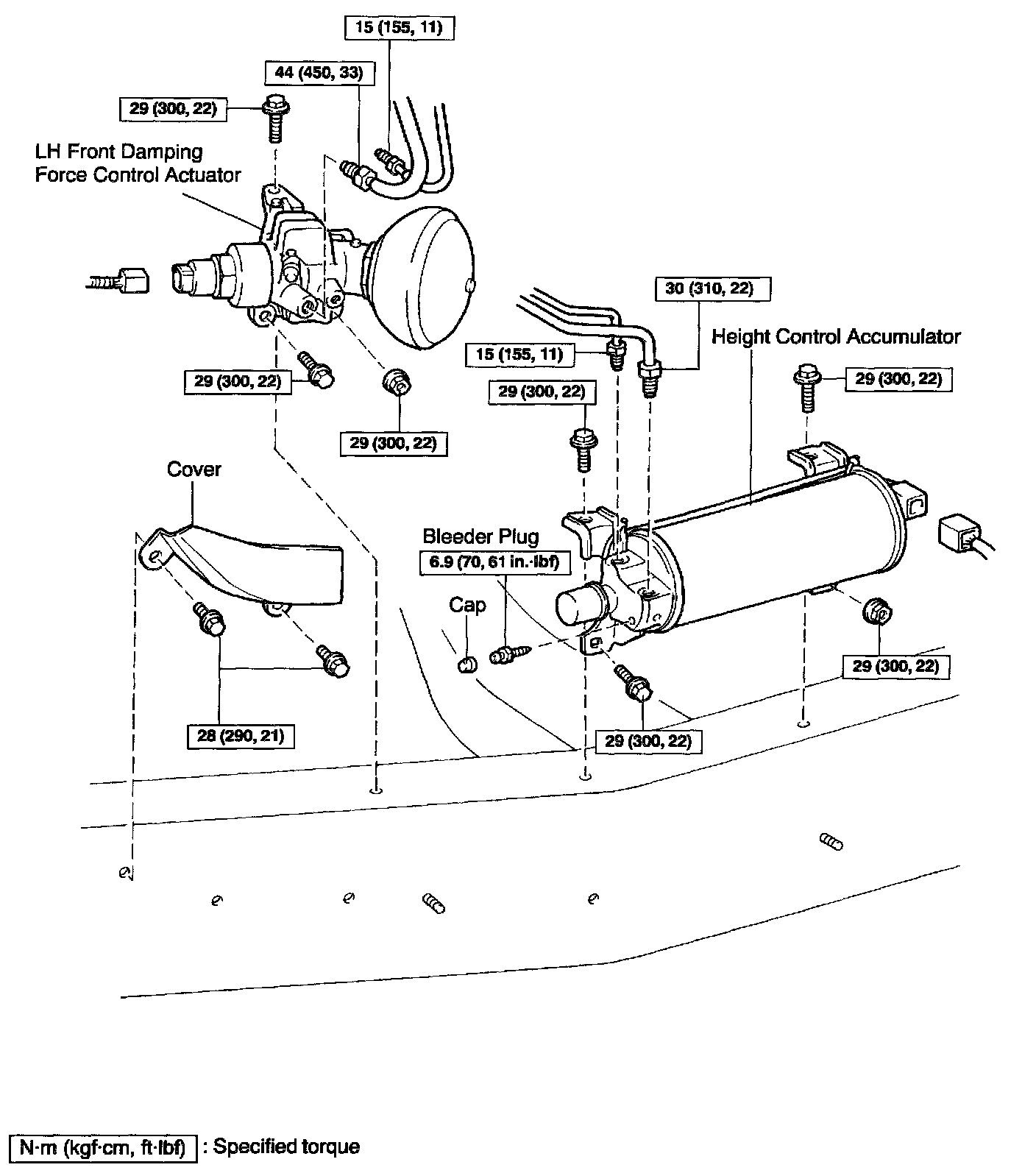 15 (155, 11)

44 (450, 33)

29 (300, 22)

LH Front Damping Force Control Actuator

30 (310, 22)

Height Control Accumulator

15 (155, 11)

29 (300, 22)

29 (300, 22)

29 (300, 22)

29 (300, 22)

Cover

Bleeder Plug

6.9 (70, 61 in.·lbf)

Cap

29 (300, 22)

28 (290, 21)

29 (300, 22)

N·m (kgf·cm, ft·lbf) : Specified torque