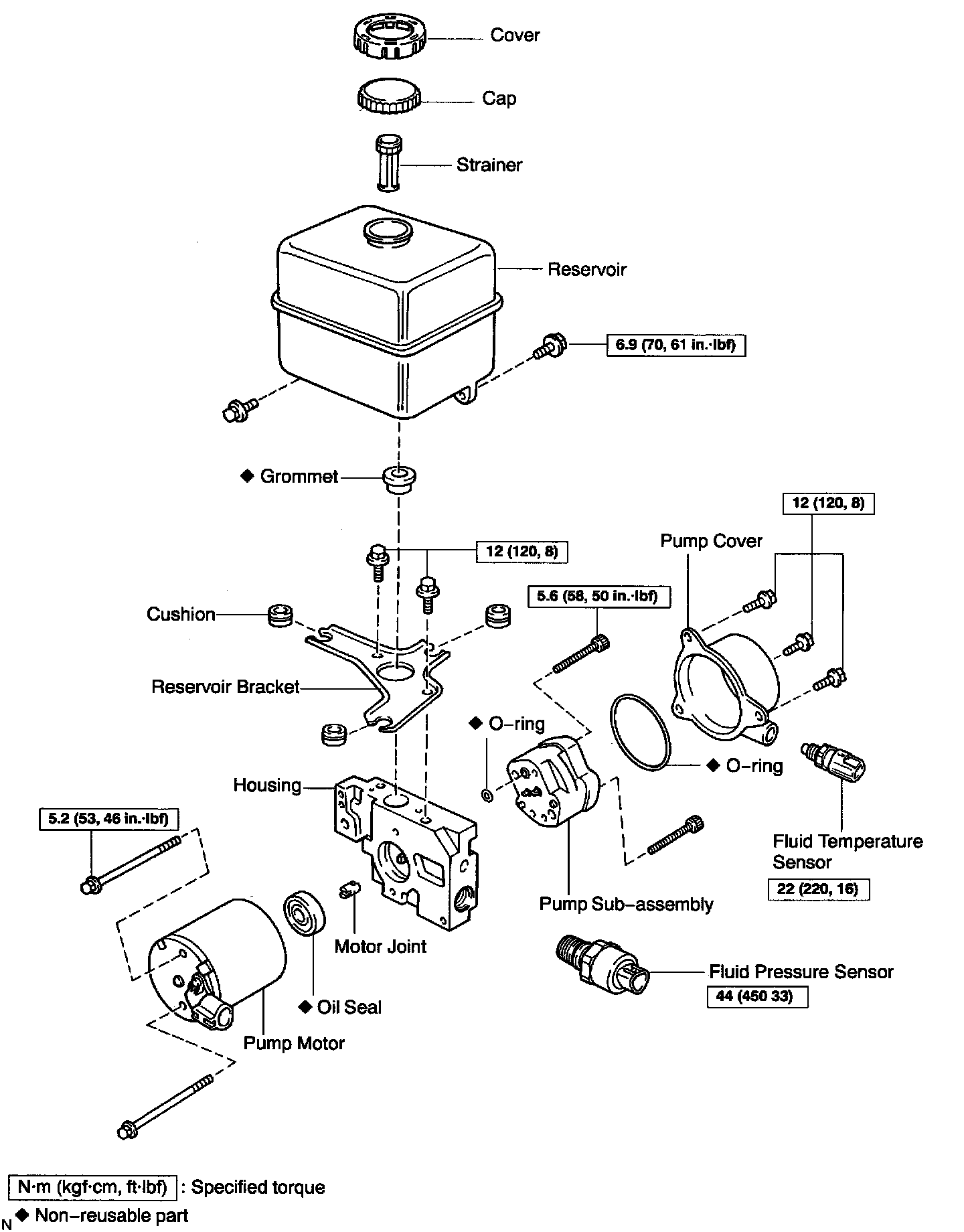 Cover

Cap

Strainer

Reservoir

6.9 (70, 61 in.·lbf)

◆ Grommet

12 (120, 8)

12 (120, 8)

Pump Cover

Cushion

5.6 (58, 50 in.·lbf)

Reservoir Bracket

◆ O–ring

◆ O–ring

Housing

5.2 (53, 46 in.·lbf)

Fluid Temperature Sensor

22 (220, 16)

Pump Sub–assembly

Motor Joint

Fluid Pressure Sensor

44 (450 33)

◆ Oil Seal

Pump Motor

N·m (kgf·cm, ft·lbf) : Specified torque

N ◆ Non–reusable part