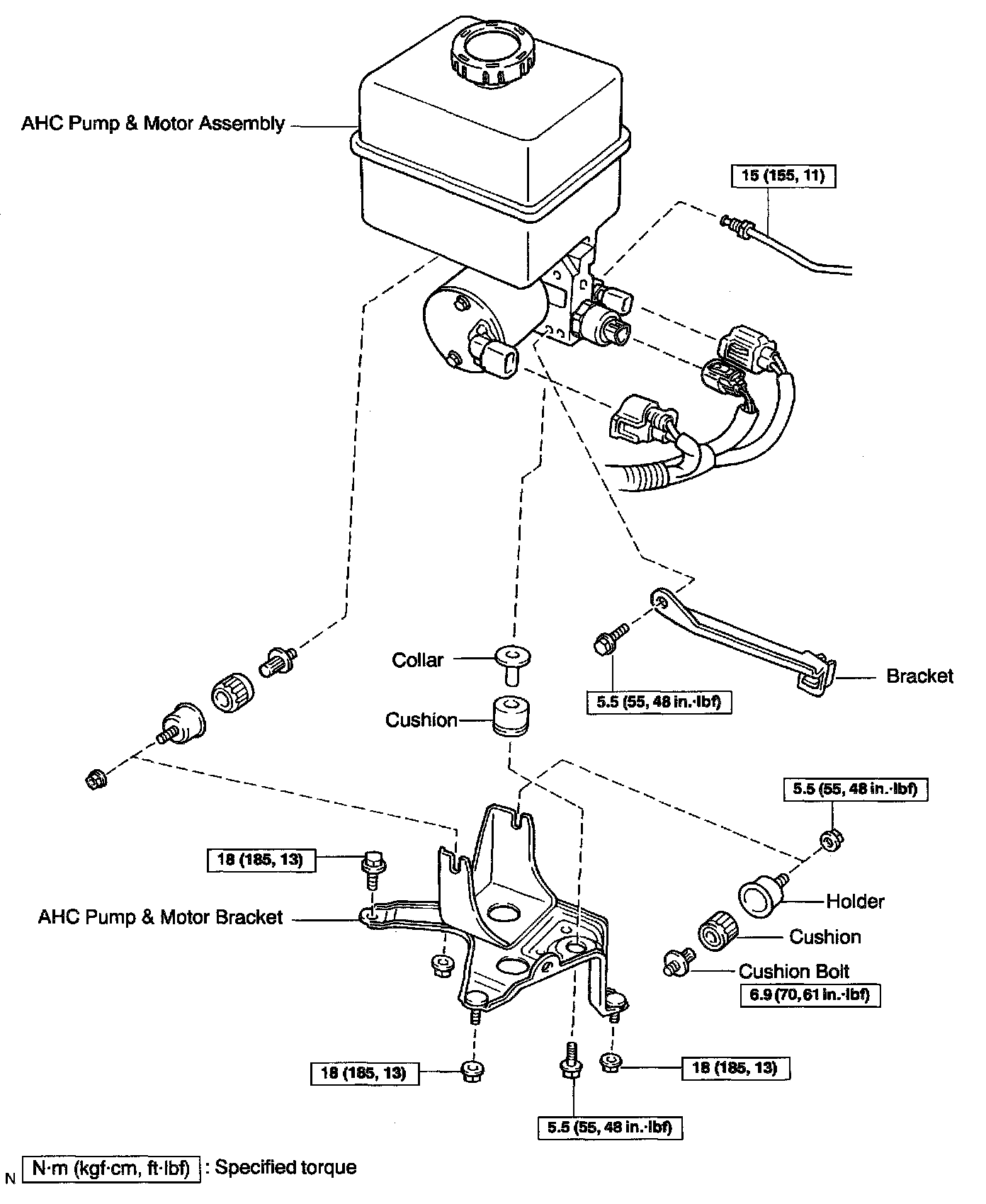 AHC Pump & Motor Assembly

15 (155, 11)

Collar

Cushion

Bracket

5.5 (55, 48 in.·lbf)

5.5 (55, 48 in.·lbf)

18 (185, 13)

AHC Pump & Motor Bracket

Holder

Cushion

Cushion Bolt

6.9 (70, 61 in.·lbf)

18 (185, 13)

18 (185, 13)

5.5 (55, 48 in.·lbf)

N N·m (kgf·cm, ft·lbf) : Specified torque