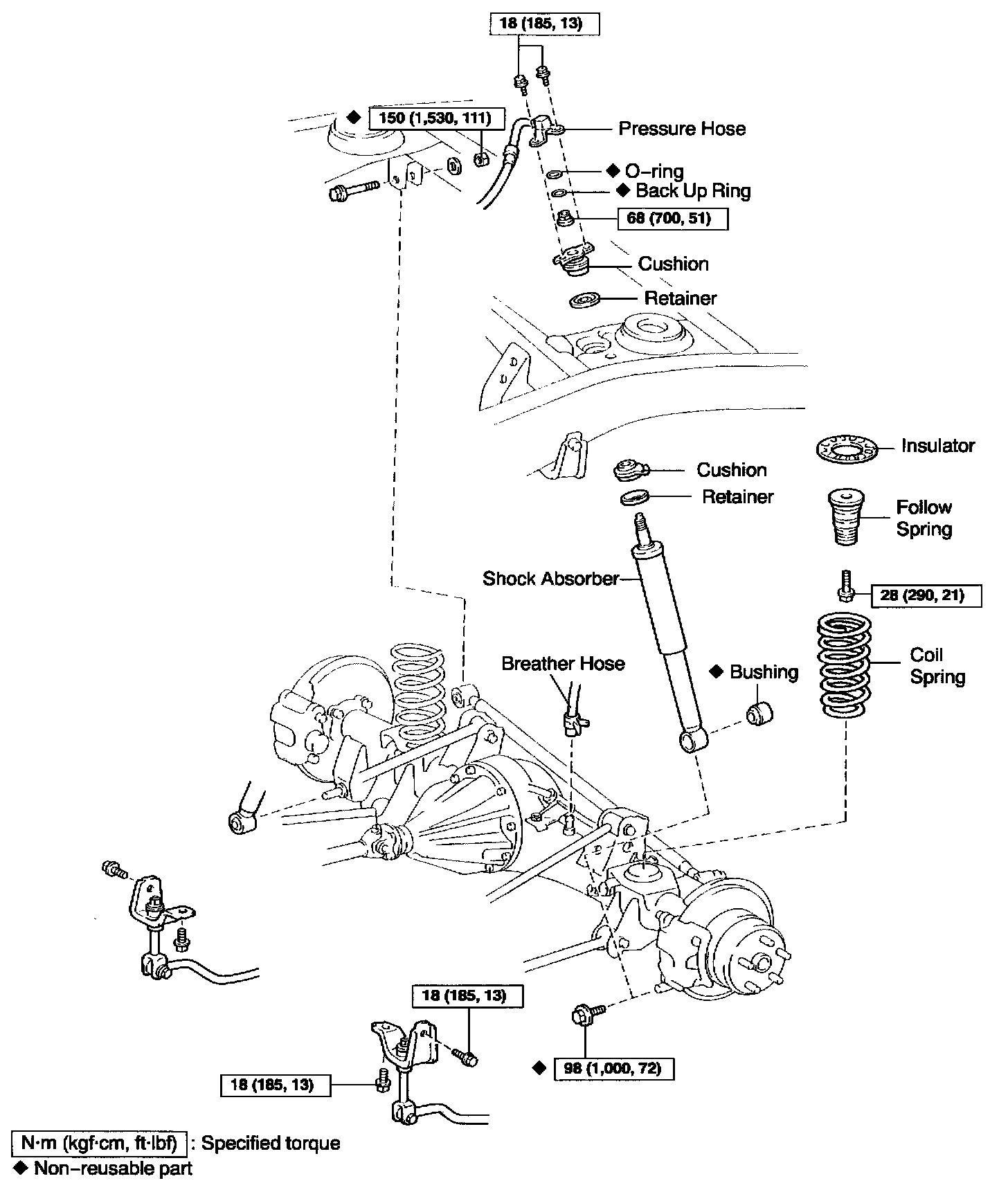 18 (185, 13)

◆ 150 (1,530, 111)

Pressure Hose

◆ O–ring

◆ Back Up Ring

68 (700, 51)

Cushion

Retainer

Insulator

Cushion

Retainer

Follow Spring

Shock Absorber

28 (290, 21)

Breather Hose

◆ Bushing

Coil Spring

18 (185, 13)

18 (185, 13)

◆ 98 (1,000, 72)

N·m (kgf·cm, ft·lbf) : Specified torque

◆ Non–reusable part