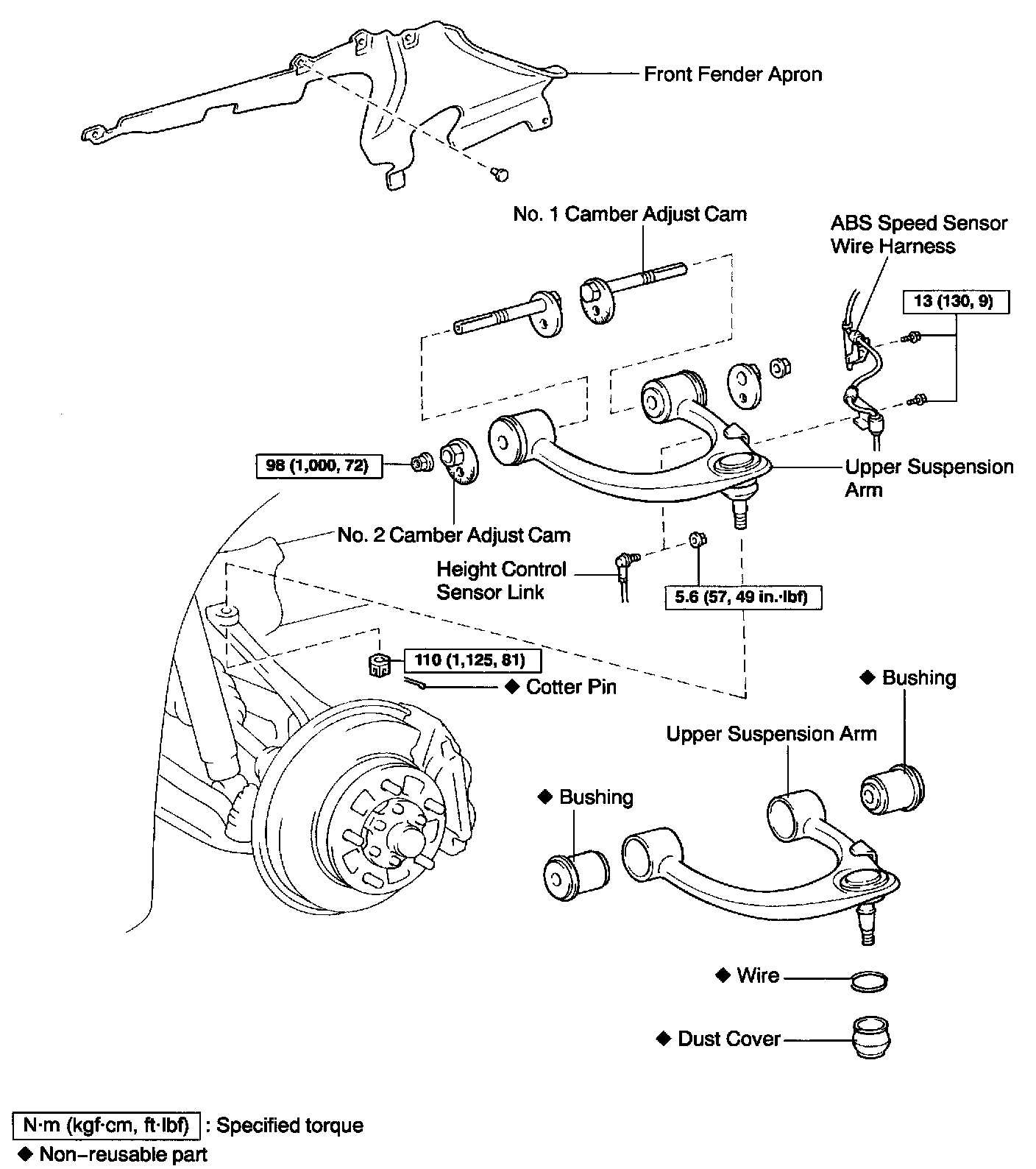 Front Fender Apron

No. 1 Camber Adjust Cam

ABS Speed Sensor Wire Harness

13 (130, 9)

98 (1,000, 72)

Upper Suspension Arm

No. 2 Camber Adjust Cam

Height Control Sensor Link

5.6 (57, 49 in.·lbf)

110 (1,125, 81)

◆ Cotter Pin

◆ Bushing

Upper Suspension Arm

◆ Bushing

◆ Wire

◆ Dust Cover

N·m (kgf·cm, ft·lbf) : Specified torque
◆ Non–reusable part