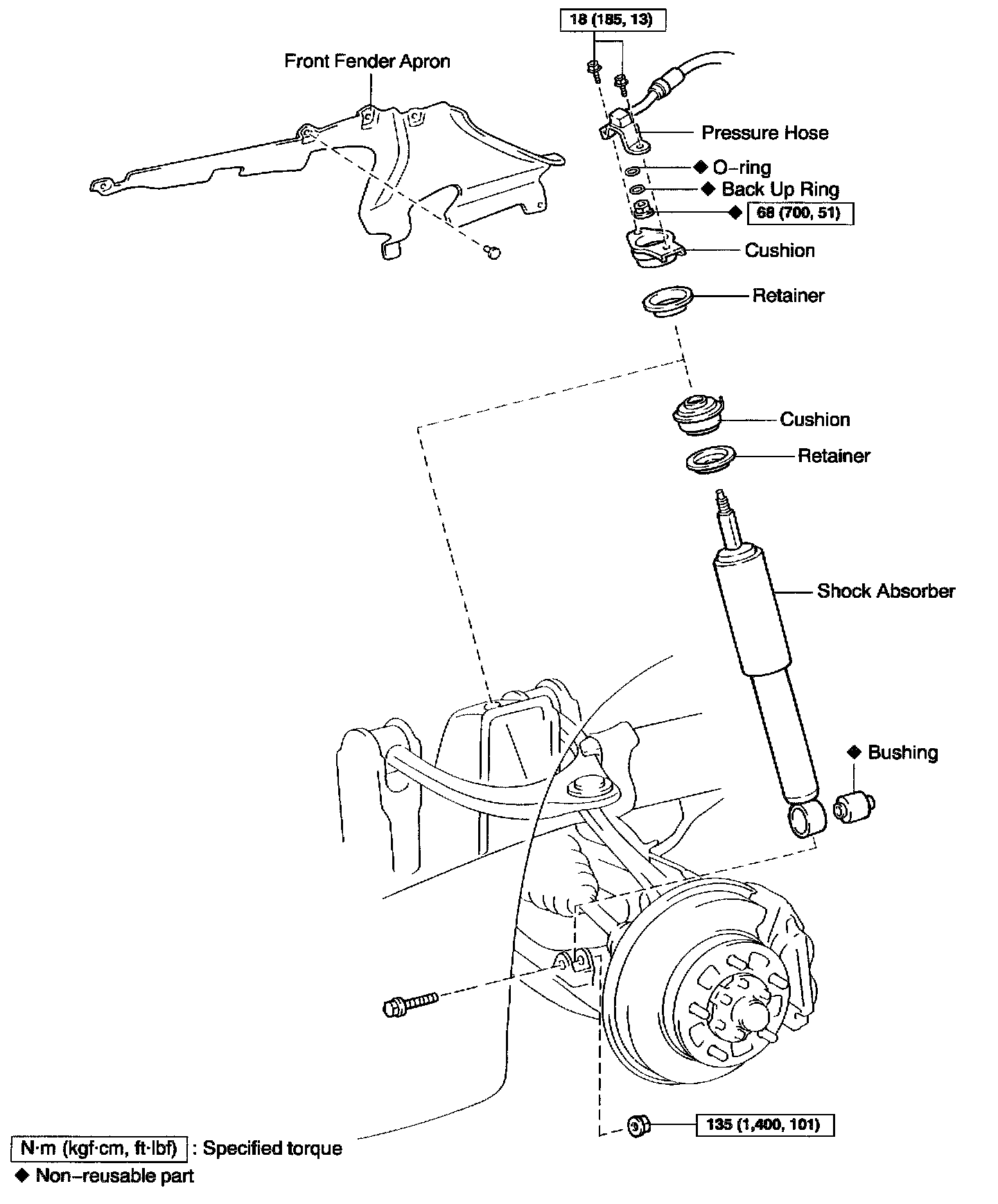 18 (185, 13)

Front Fender Apron

Pressure Hose

◆ O–ring

◆ Back Up Ring

◆ 68 (700, 51)

Cushion

Retainer

Cushion

Retainer

Shock Absorber

◆ Bushing

135 (1,400, 101)

N·m (kgf·cm, ft·lbf) : Specified torque

◆ Non–reusable part