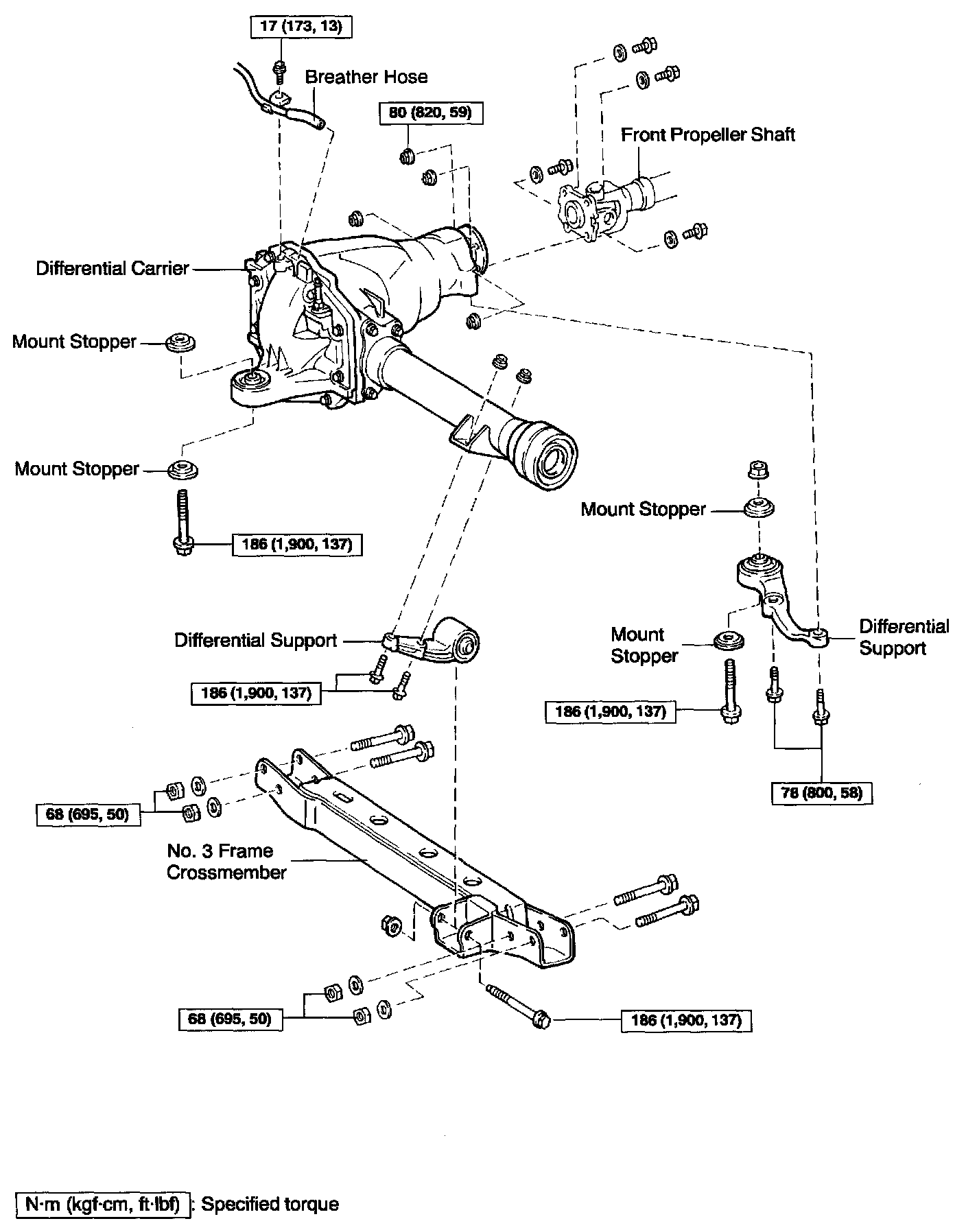 17 (173, 13)

Breather Hose

80 (820, 59)

Front Propeller Shaft

Differential Carrier

Mount Stopper

Mount Stopper

186 (1,900, 137)

Mount Stopper

Differential Support

186 (1,900, 137)

Mount Stopper

Differential Support

186 (1,900, 137)

78 (800, 58)

68 (695, 50)

No. 3 Frame Crossmember

68 (695, 50)

186 (1,900, 137)

N·m (kgf·cm, ft·lbf) : Specified torque