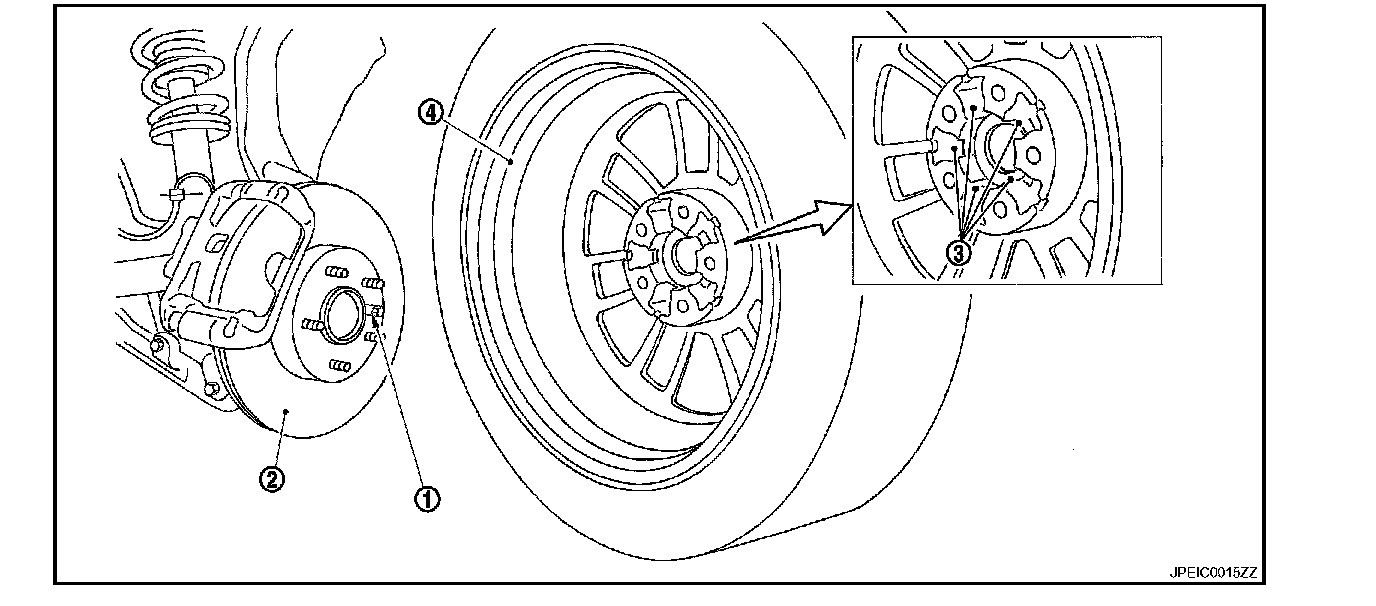 4

3

2

1

JPEIC0015ZZ