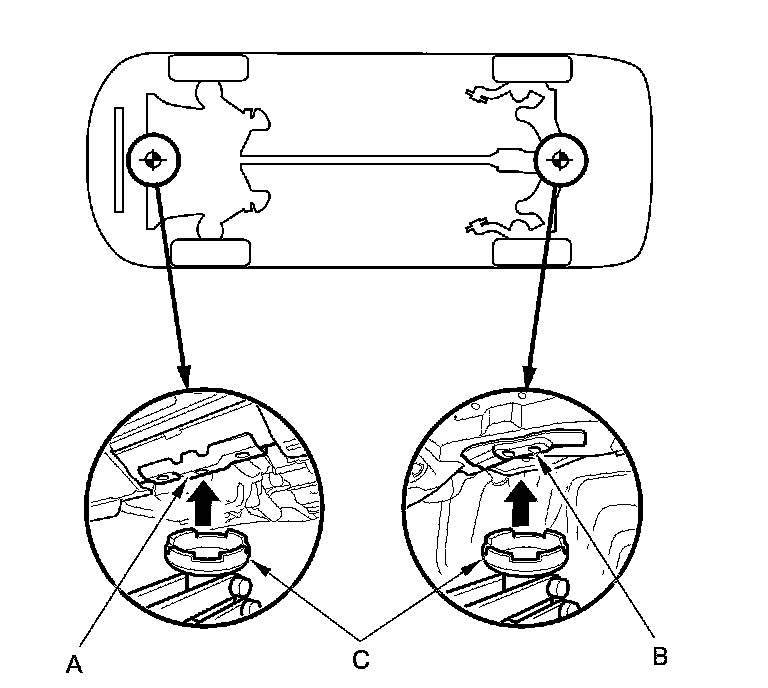 A
C
B