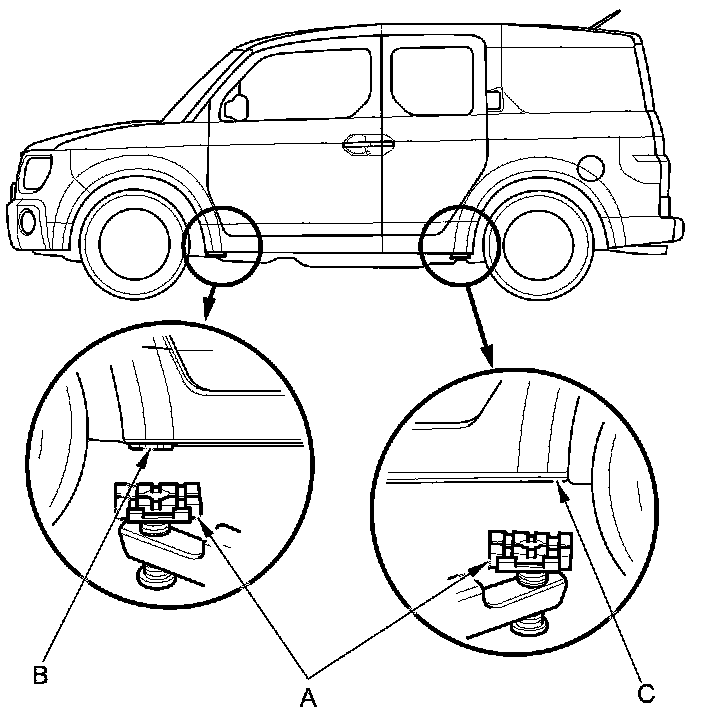 B

A

C