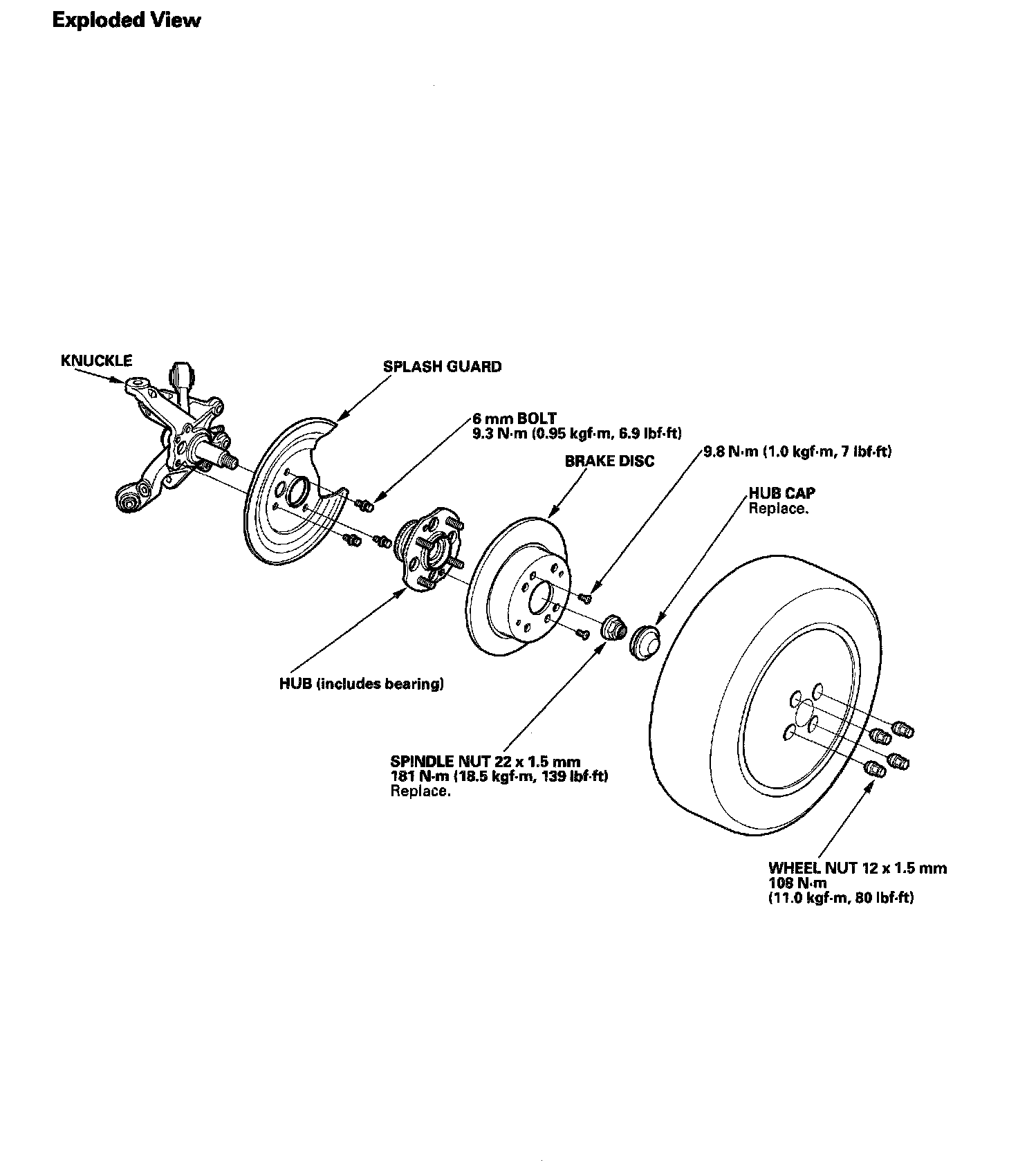 Exploded View

KNUCKLE

SPLASH GUARD

6 mm BOLT
9.3 N·m (0.95 kgf·m, 6.9 lbf·ft)

BRAKE DISC

9.8 N·m (1.0 kgf·m, 7 lbf·ft)

HUB CAP
Replace.

HUB (includes bearing)

SPINDLE NUT 22 x 1.5 mm
181 N·m (18.5 kgf·m, 139 lbf·ft)
Replace.

WHEEL NUT 12 x 1.5 mm
108 N·m
(11.0 kgf·m, 80 lbf·ft)