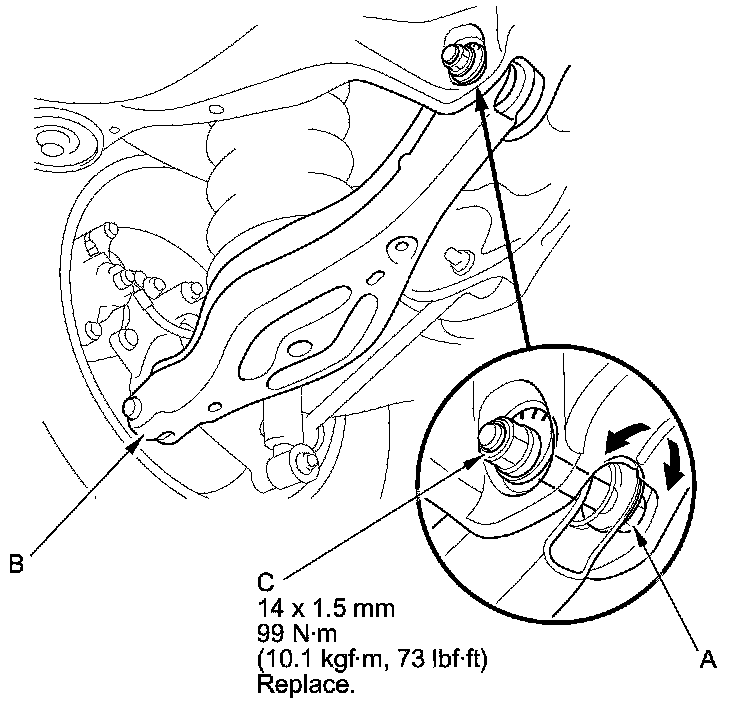 B

C
14 x 1.5 mm
99 N·m
(10.1 kgf·m, 73 lbf·ft)
Replace.

A