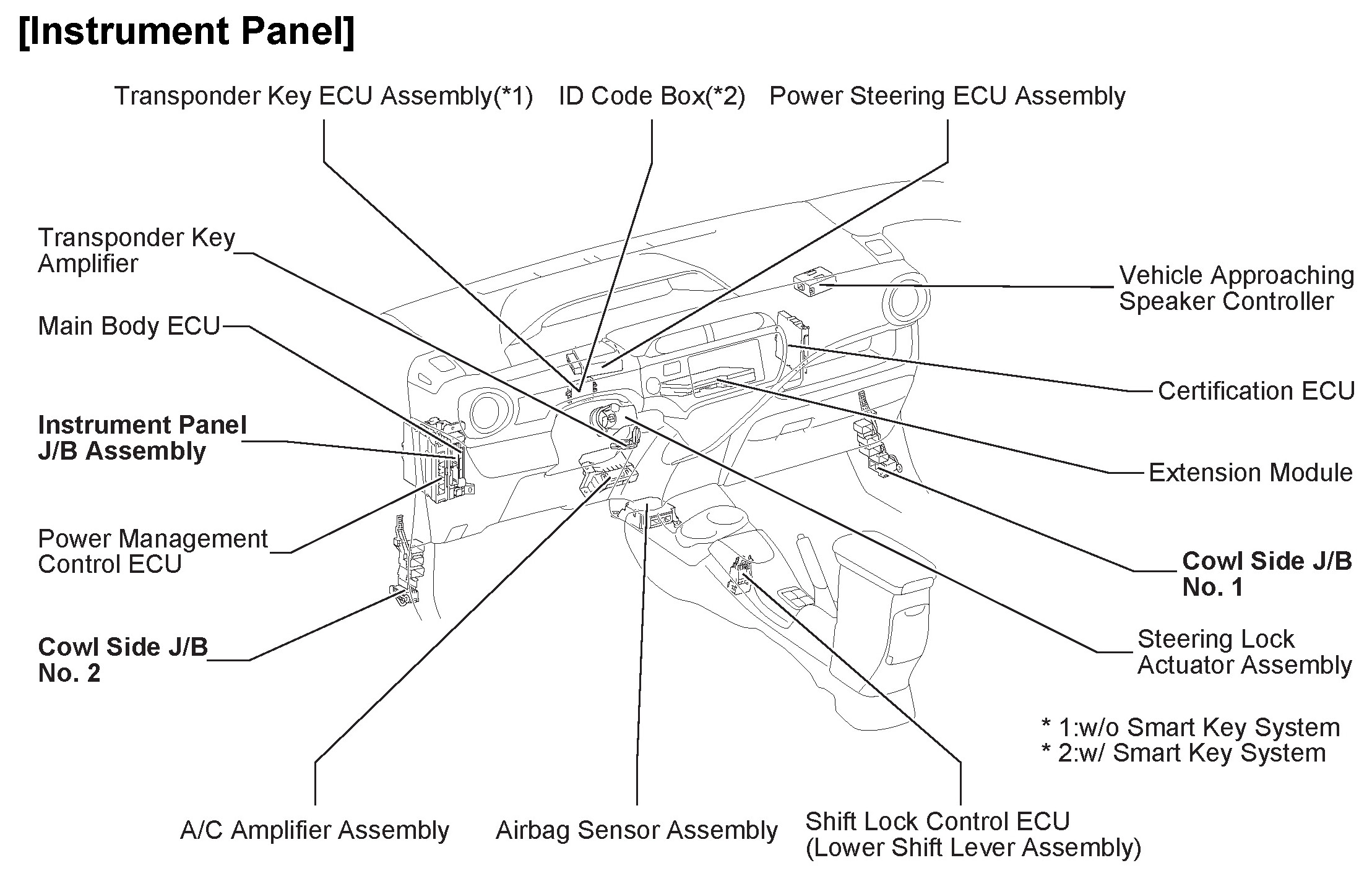 [Instrument Panel]

Transponder Key ECU Assembly(*1)

ID Code Box(*2)

Power Steering ECU Assembly

Transponder Key Amplifier

Main Body ECU

Instrument Panel J/B Assembly

Power Management Control ECU

Cowl Side J/B No. 2

Vehicle Approaching Speaker Controller

Certification ECU

Extension Module

Cowl Side J/B No. 1

Steering Lock Actuator Assembly

* 1:w/o Smart Key System
* 2:w/ Smart Key System

A/C Amplifier Assembly

Airbag Sensor Assembly

Shift Lock Control ECU (Lower Shift Lever Assembly)