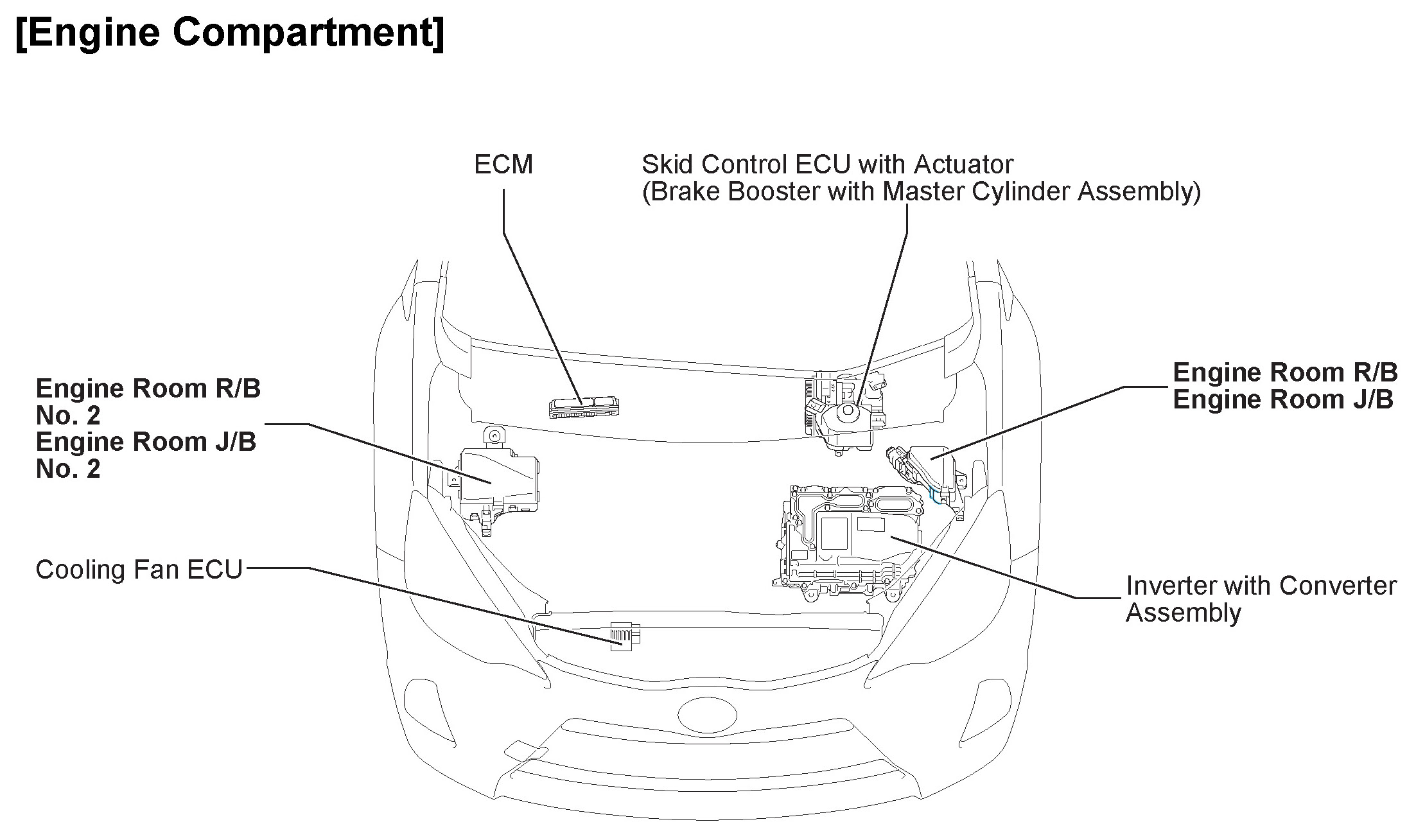 [Engine Compartment]

ECM

Skid Control ECU with Actuator
(Brake Booster with Master Cylinder Assembly)

Engine Room R/B
No. 2
Engine Room J/B
No. 2

Engine Room R/B
Engine Room J/B

Cooling Fan ECU

Inverter with Converter
Assembly