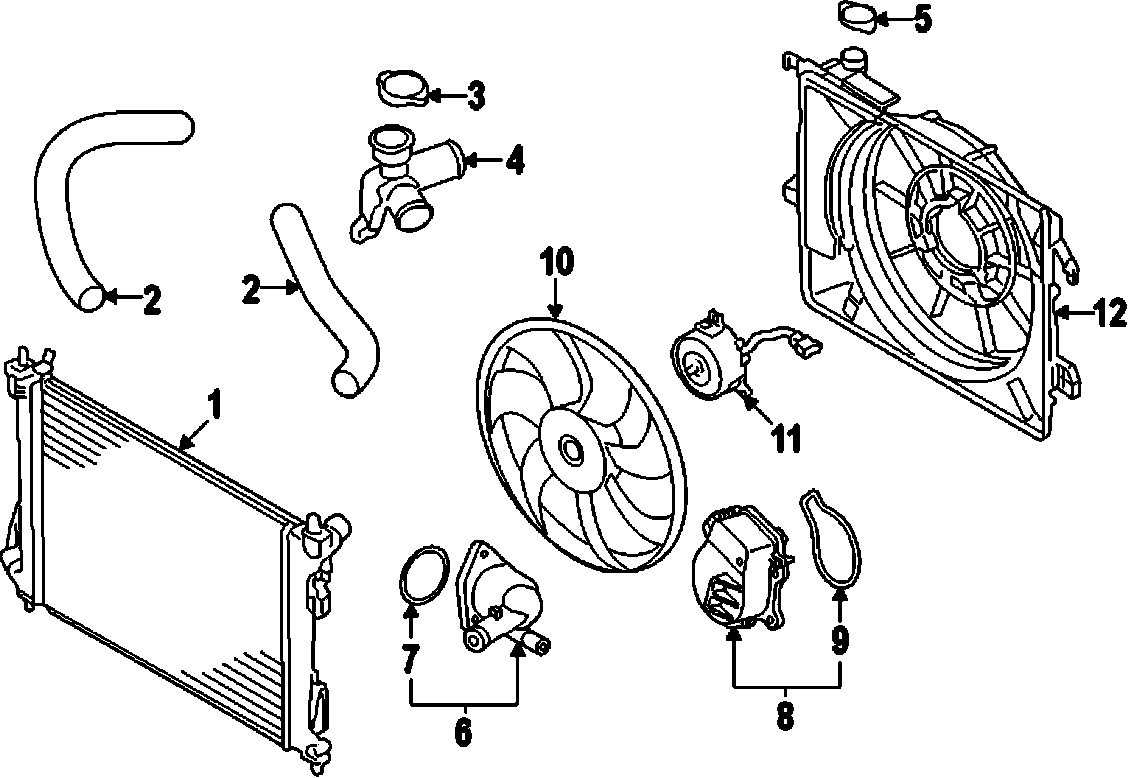 5
3
4
2
2
10
12
1
11
7
9
6
8