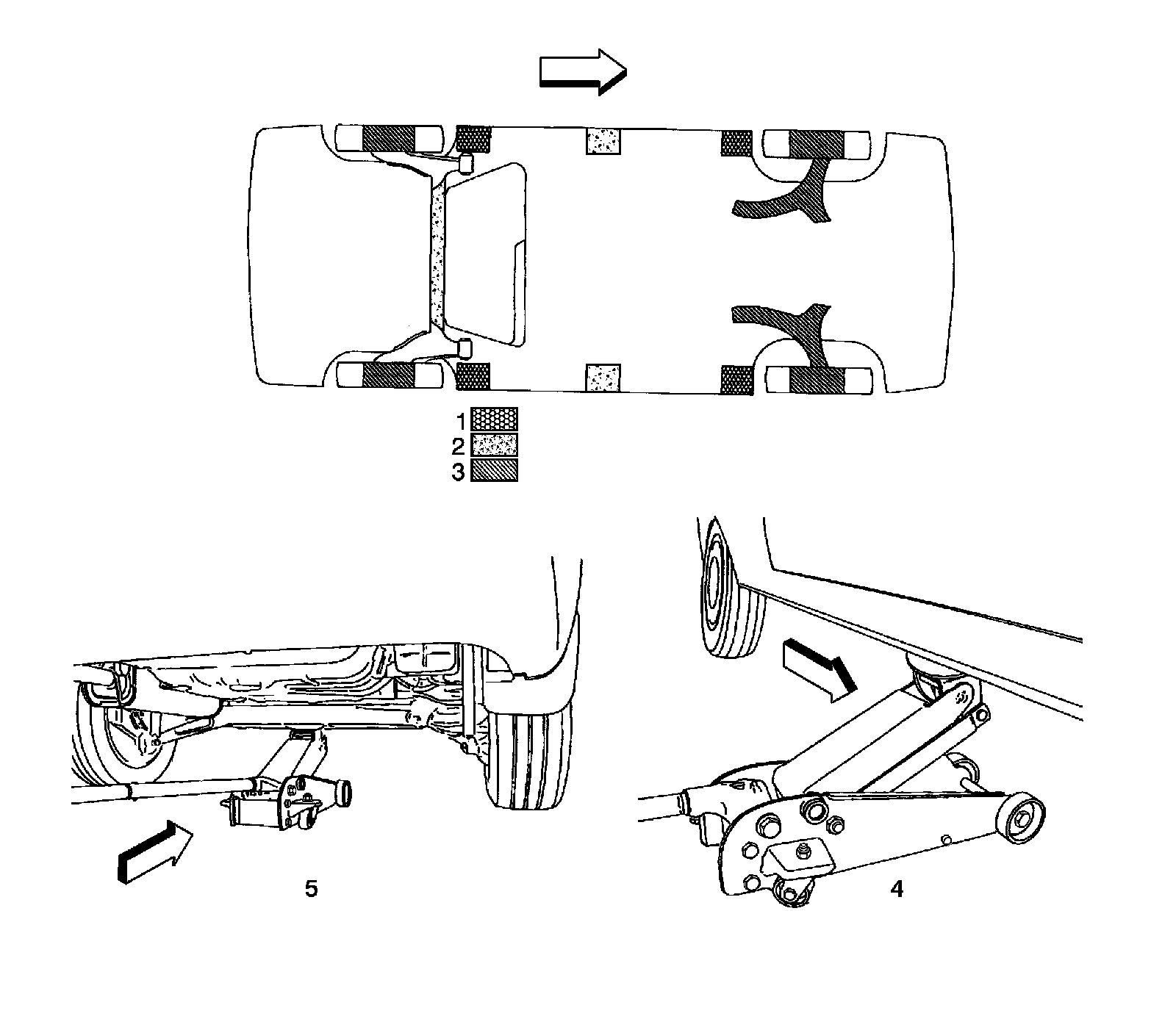 1
2
3
5
4