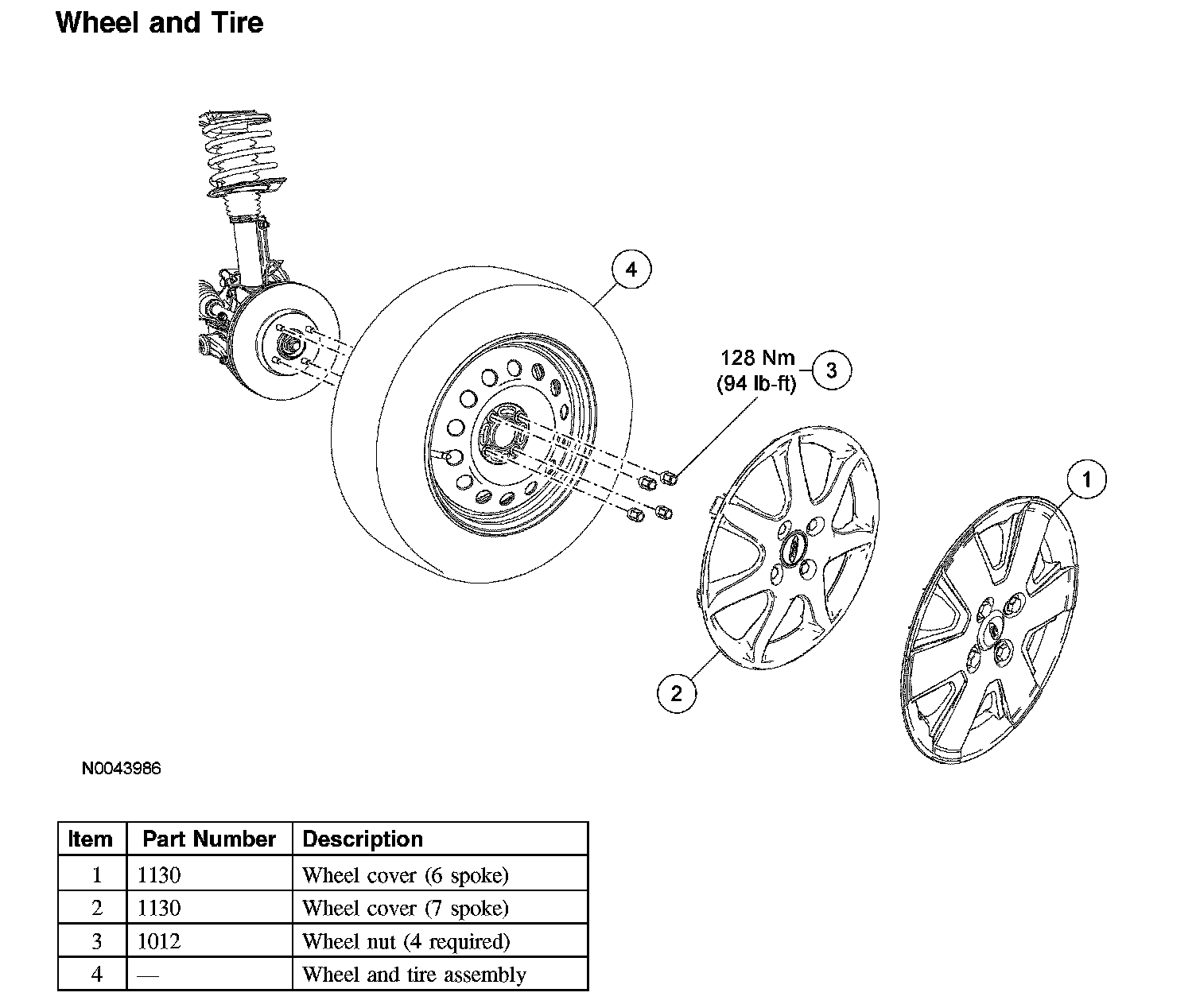 Wheel and Tire

4

128 Nm
(94 lb-ft)
3

1

2

N0043986

| Item | Part Number | Description |
|---|---|---|
| 1 | 1130 | Wheel cover (6 spoke) |
| 2 | 1130 | Wheel cover (7 spoke) |
| 3 | 1012 | Wheel nut (4 required) |
| 4 | — | Wheel and tire assembly |