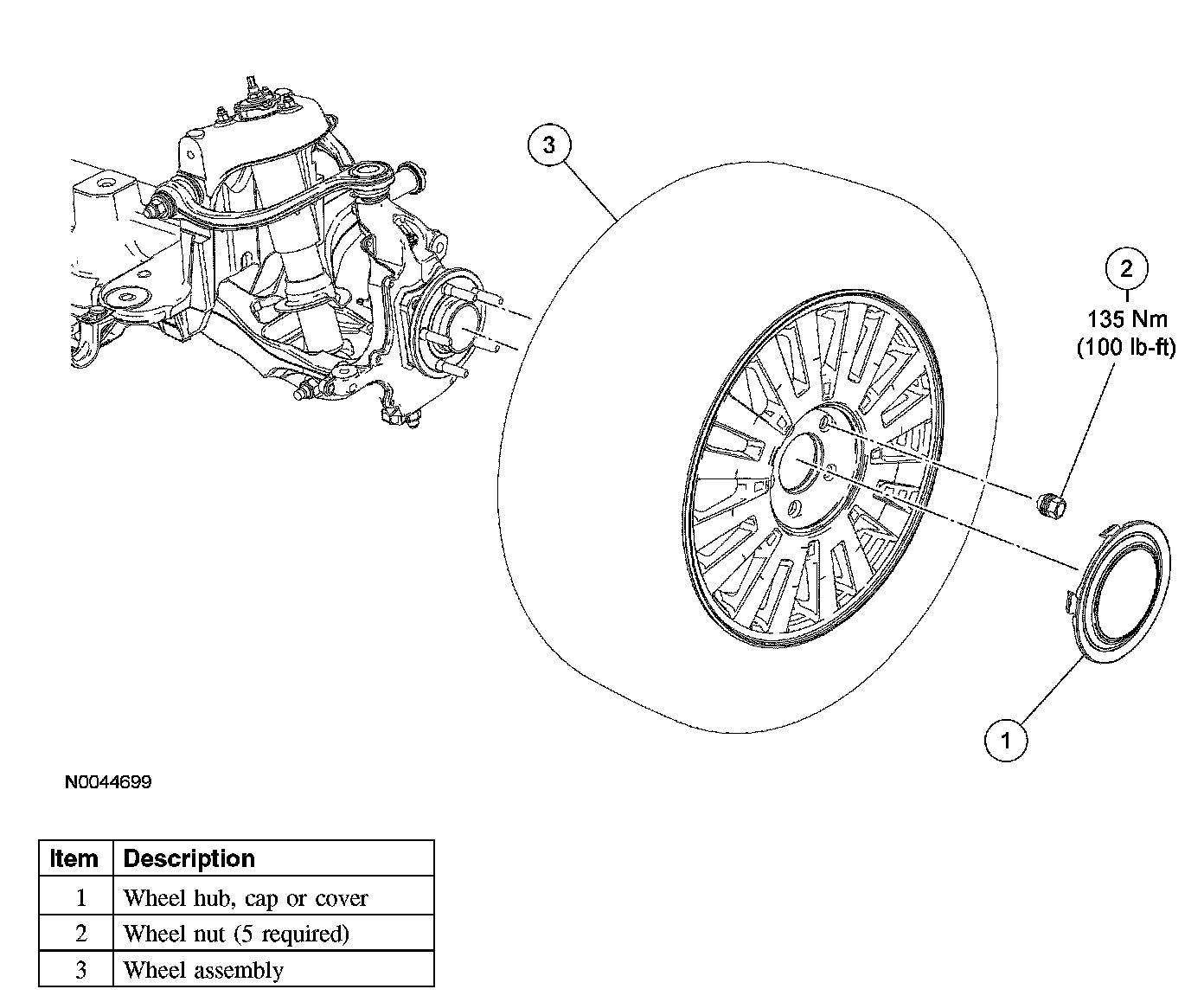 3

2
135 Nm
(100 lb-ft)

1

N0044699

| Item | Description |
|---|---|
| 1 | Wheel hub, cap or cover |
| 2 | Wheel nut (5 required) |
| 3 | Wheel assembly |