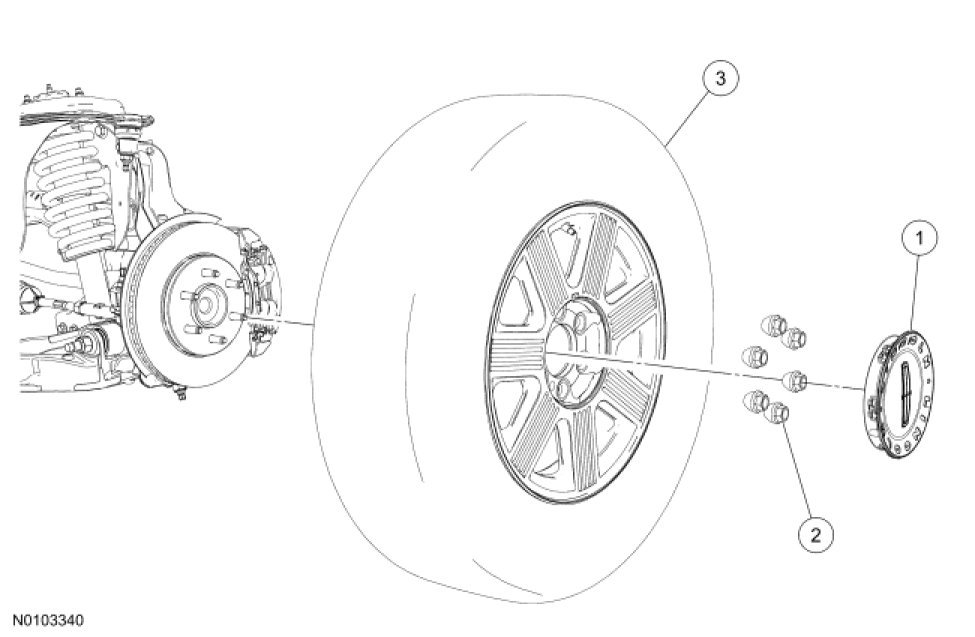 3
1
2
N0103340