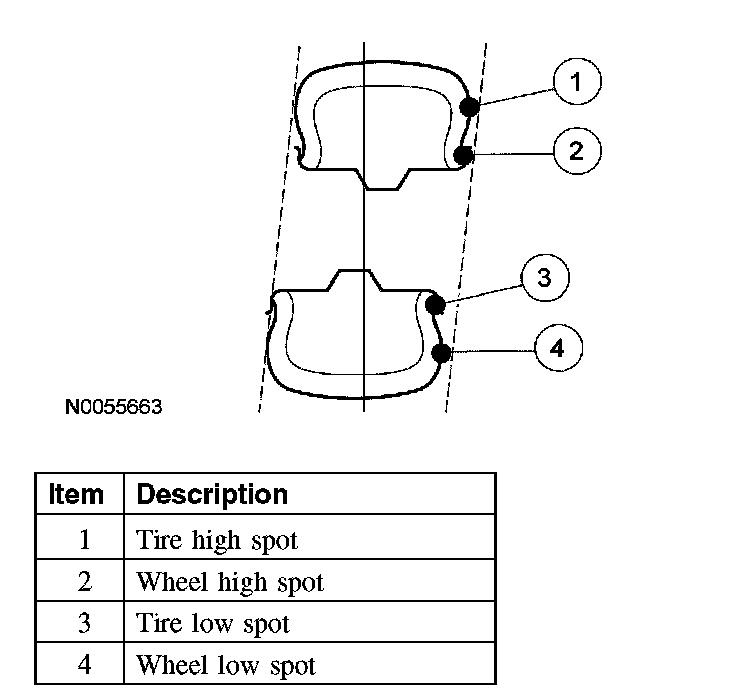 1
2
3
4
N0055663

| Item | Description |
|---|---|
| 1 | Tire high spot |
| 2 | Wheel high spot |
| 3 | Tire low spot |
| 4 | Wheel low spot |