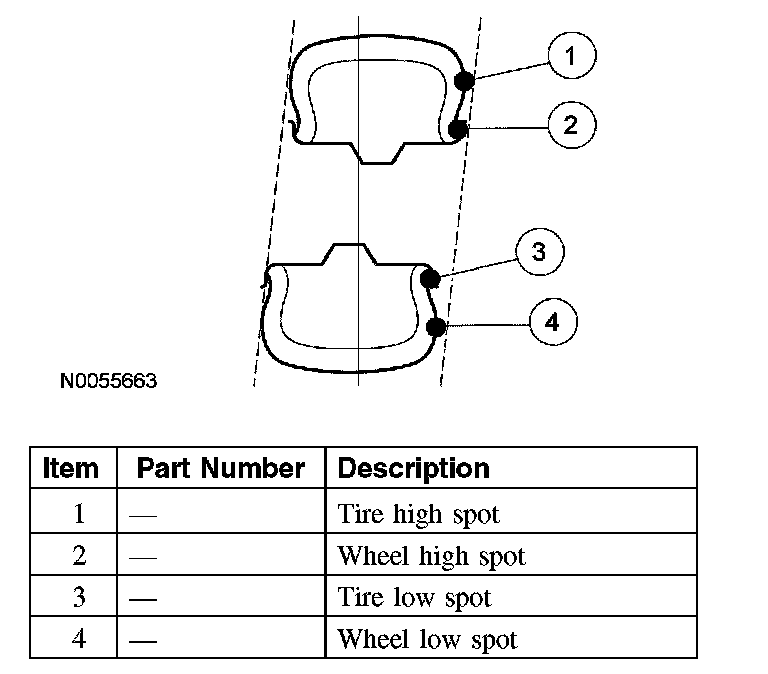 1
2
3
4

N0055663

| Item | Part Number | Description |
|---|---|---|
| 1 | — | Tire high spot |
| 2 | — | Wheel high spot |
| 3 | — | Tire low spot |
| 4 | — | Wheel low spot |