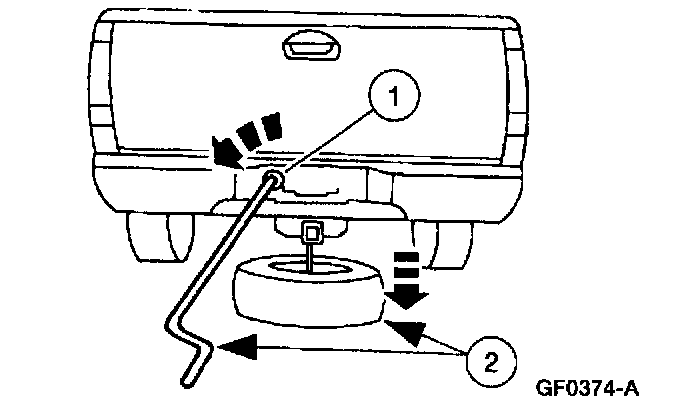 1
2
GF0374-A