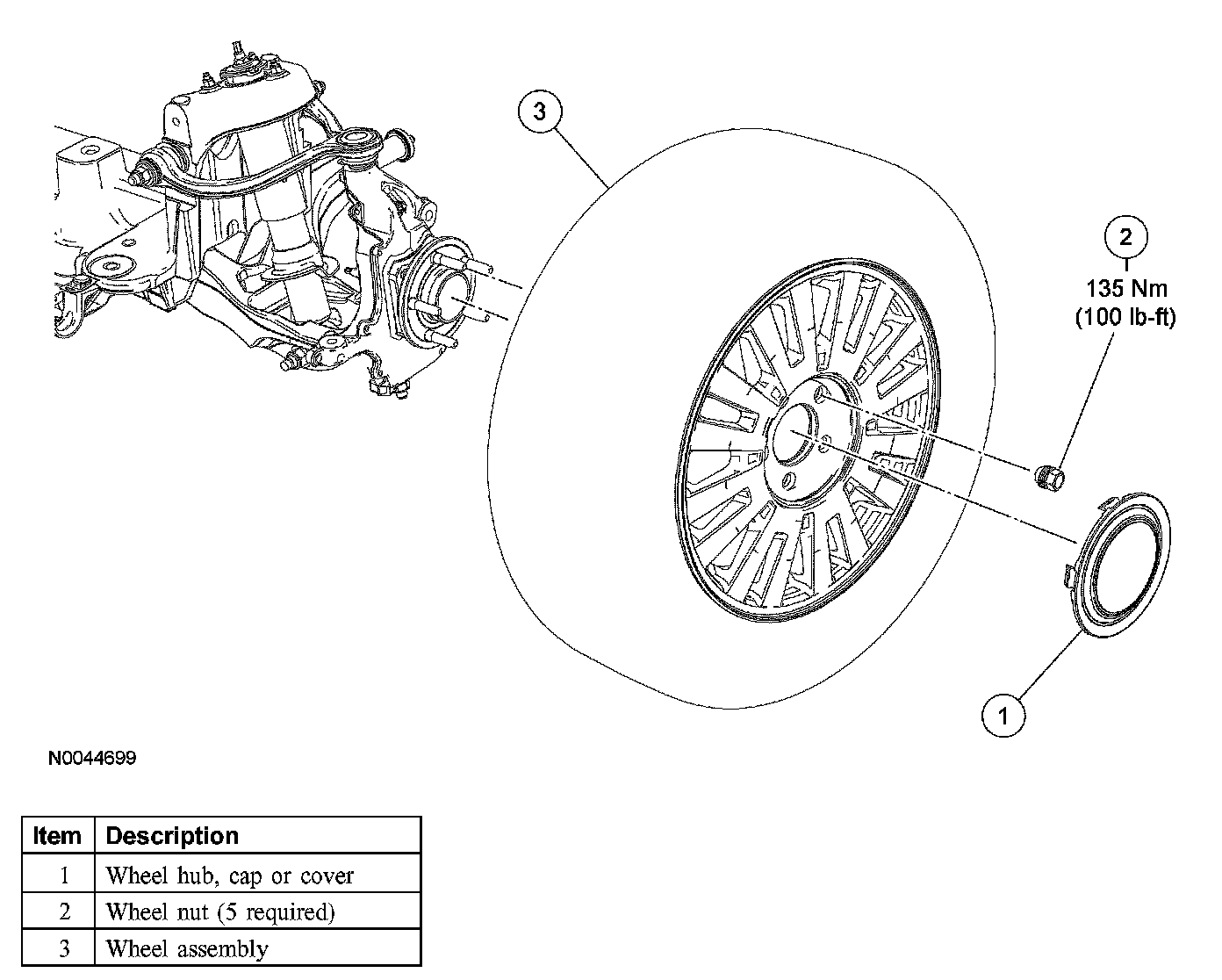 3

2
135 Nm
(100 lb-ft)

1

N0044699

| Item | Description |
|---|---|
| 1 | Wheel hub, cap or cover |
| 2 | Wheel nut (5 required) |
| 3 | Wheel assembly |