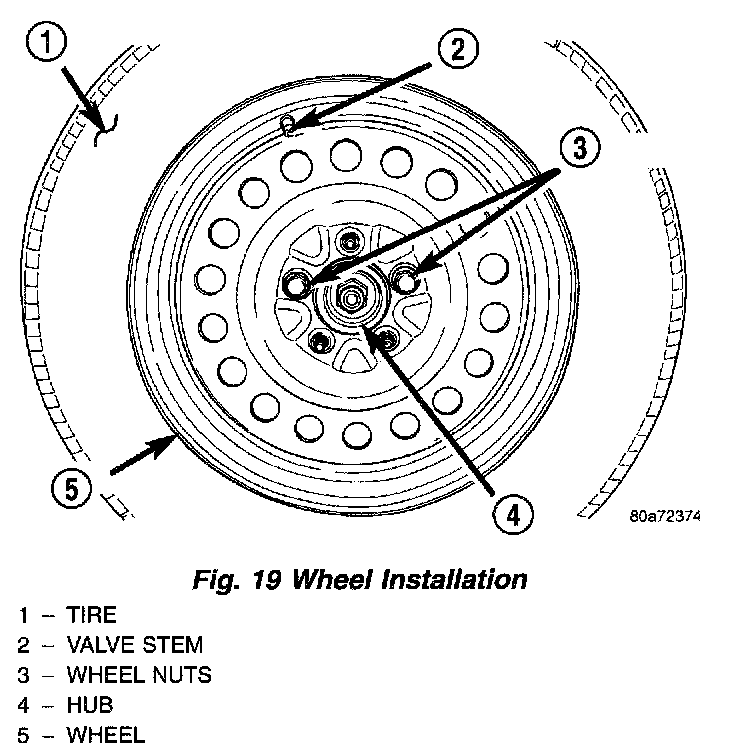 1
2
3
5
4
80a72374

Fig. 19 Wheel Installation

1 – TIRE
2 – VALVE STEM
3 – WHEEL NUTS
4 – HUB
5 – WHEEL