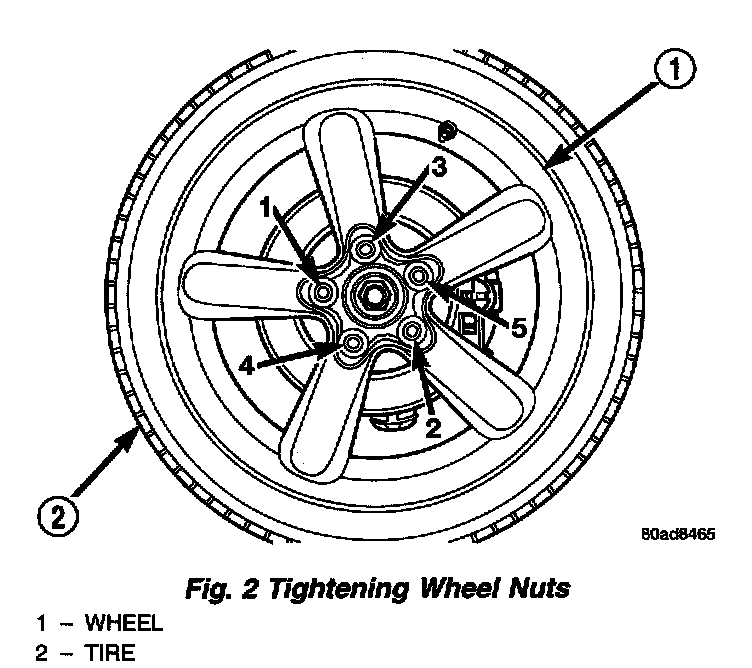 1

3

1

5

4

2

2

80ad8465

Fig. 2 Tightening Wheel Nuts

1 – WHEEL
2 – TIRE