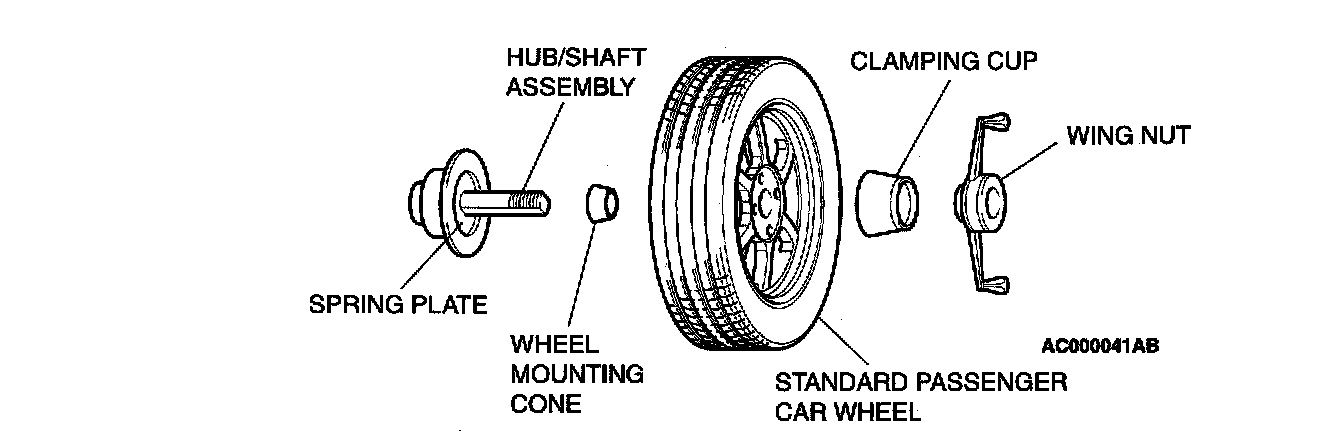 HUB/SHAFT ASSEMBLY

CLAMPING CUP

WING NUT

SPRING PLATE

WHEEL MOUNTING CONE

STANDARD PASSENGER CAR WHEEL

AC000041AB