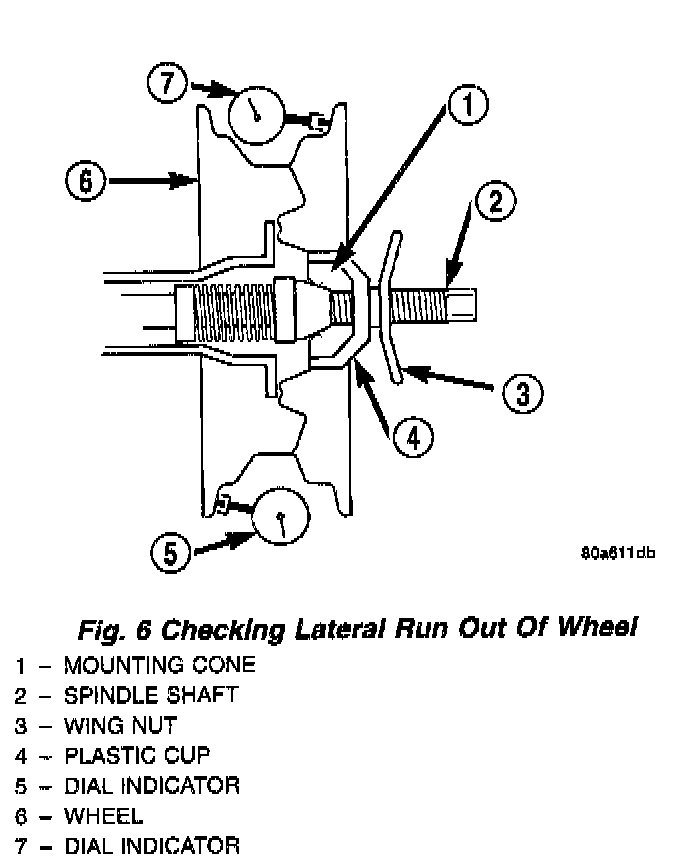 7

1

6

2

3

4

5

80a611db

Fig. 6 Checking Lateral Run Out Of Wheel

1 – MOUNTING CONE
2 – SPINDLE SHAFT
3 – WING NUT
4 – PLASTIC CUP
5 – DIAL INDICATOR
6 – WHEEL
7 – DIAL INDICATOR