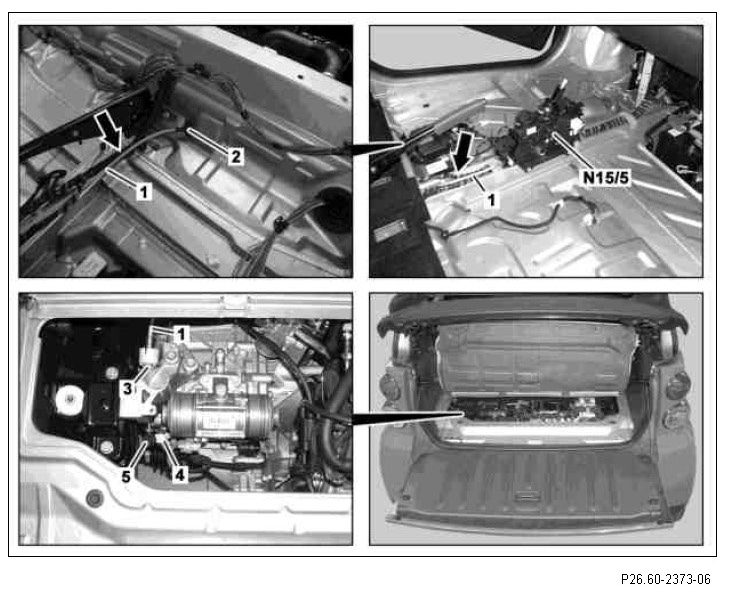 2
1
N15/5
1
1
3
5
4
P26.60-2373-06