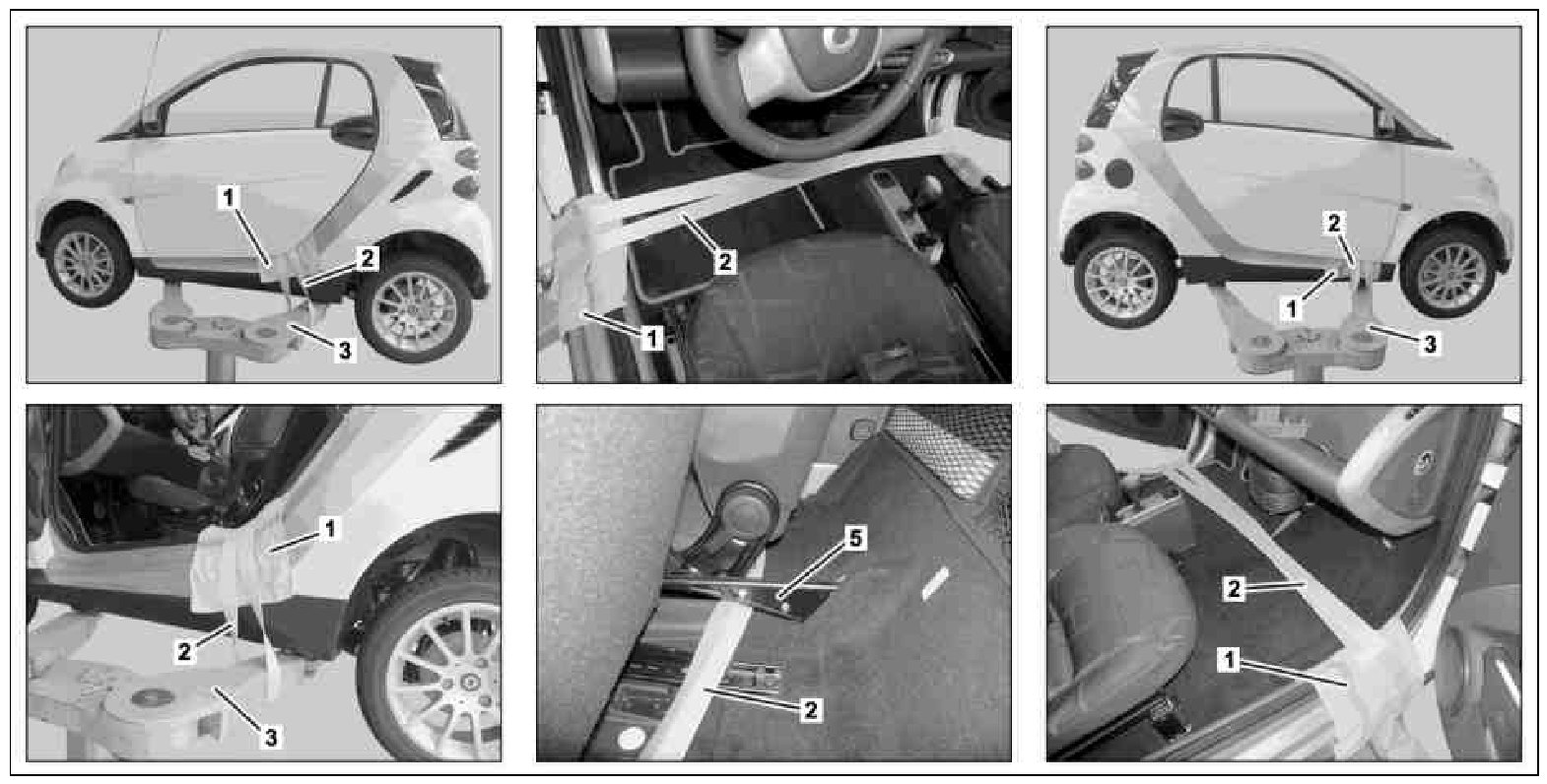 1
2
3

2
1

2
1
3

1
2
3

5
2

2
1