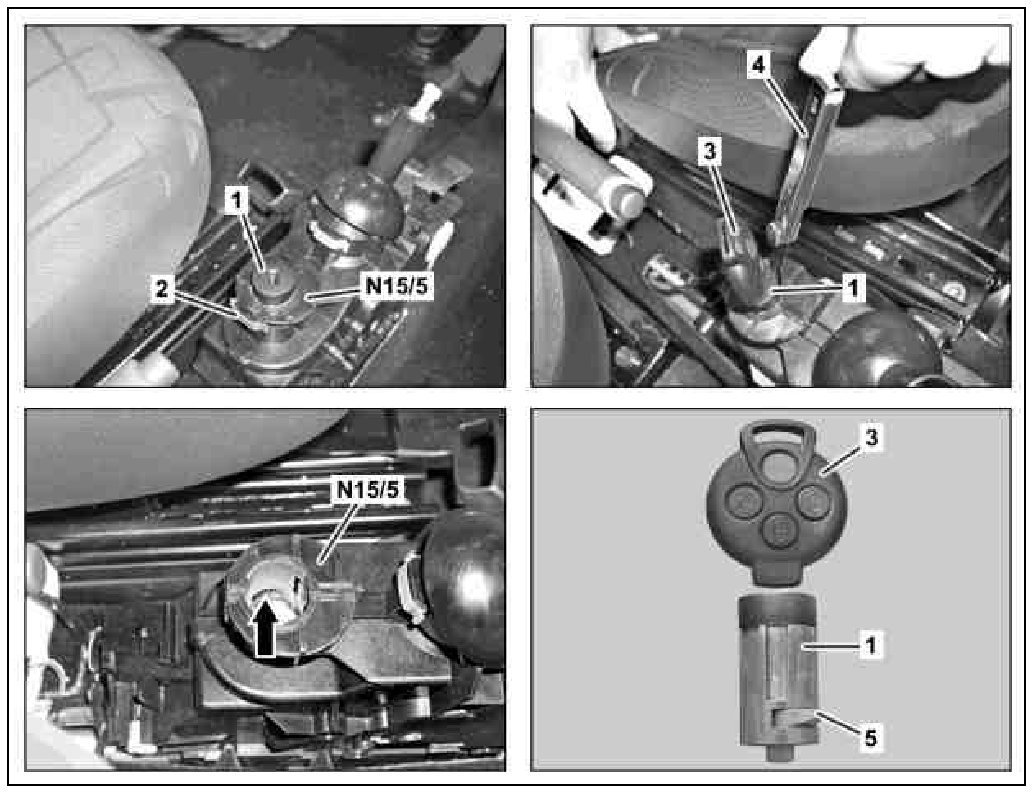 1
2
N15/5
4
3
1
N15/5
3
1
5