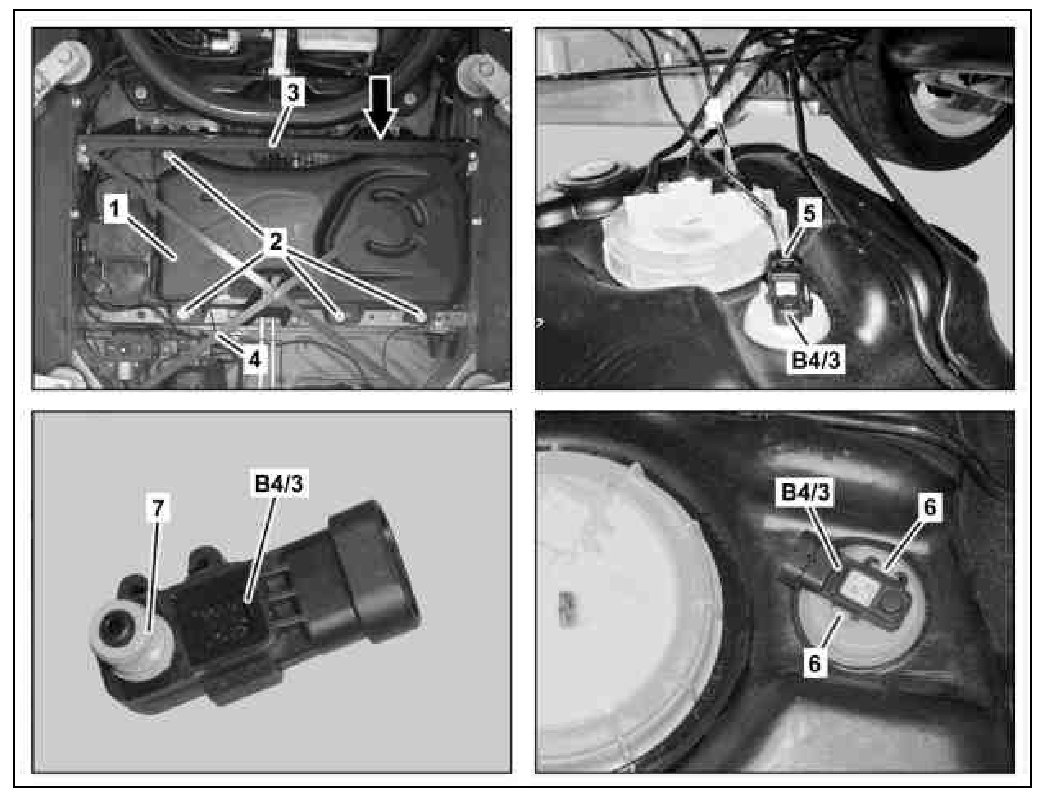 3
1
2
4
5
B4/3
7
B4/3
B4/3
6
6