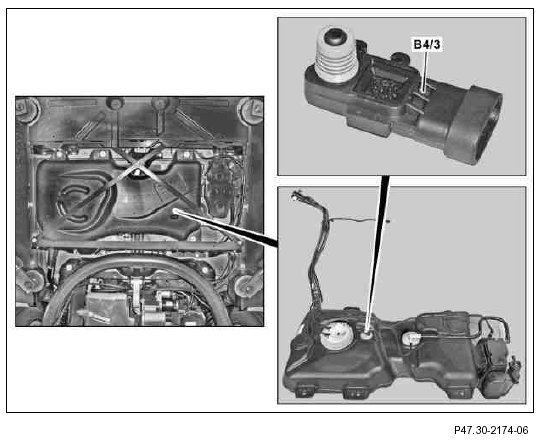 B4/3

P47.30-2174-06