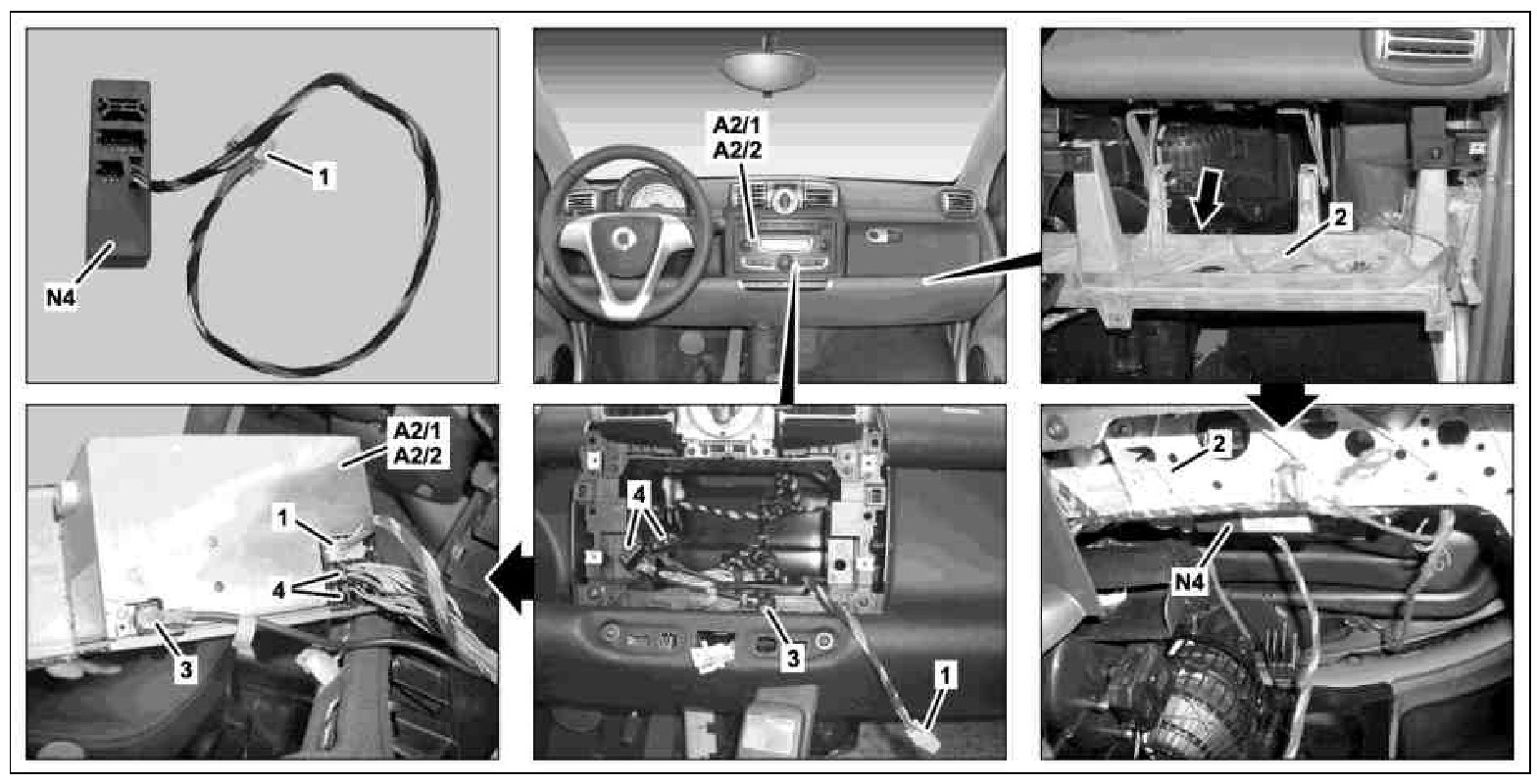 1
N4
A2/1
A2/2
2
A2/1
A2/2
1
4
3
4
3
1
2
N4