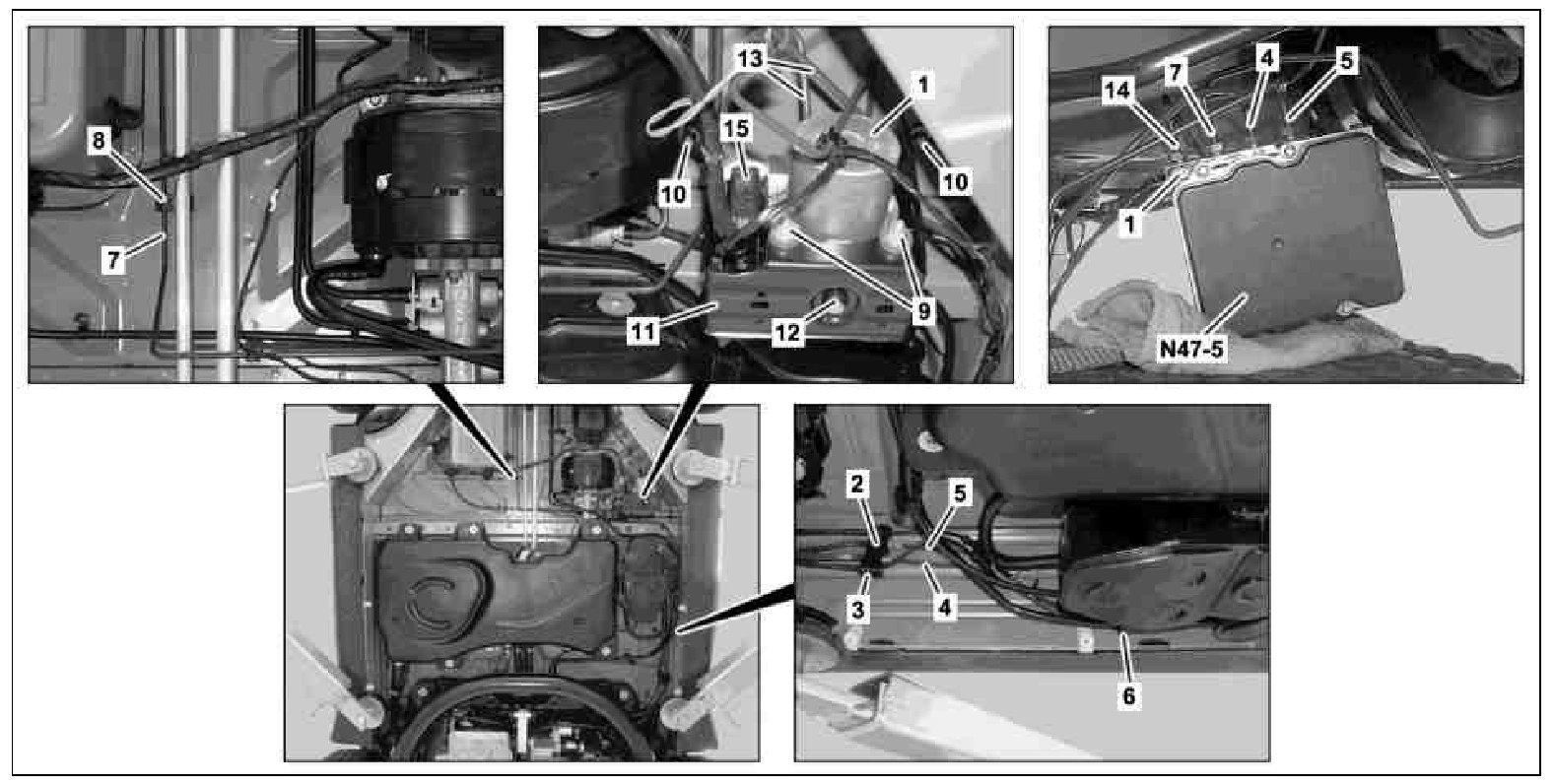 8
7
13
1
15
10
10
9
11
12
14
7
4
5
1
N47-5
2
5
3
4
6