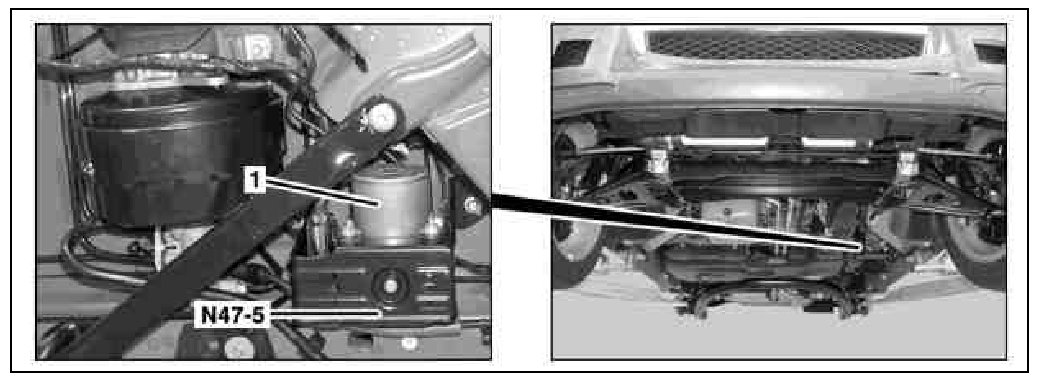 1

N47-5