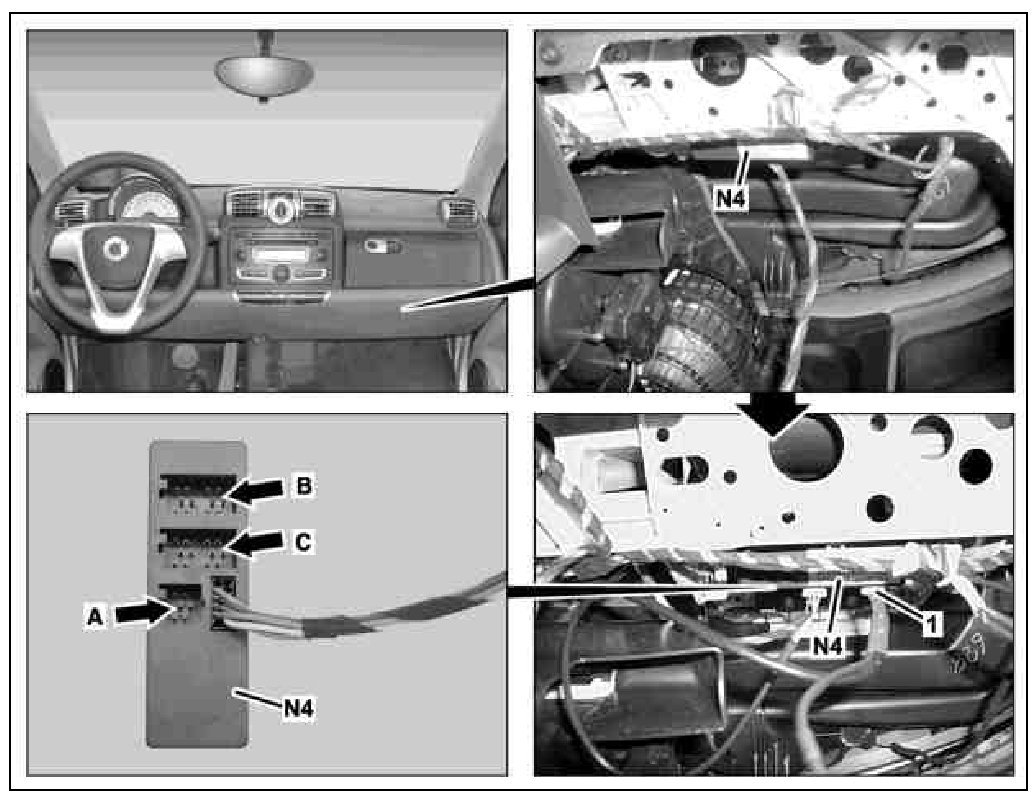 N4

B

C

A

N4

N4

1