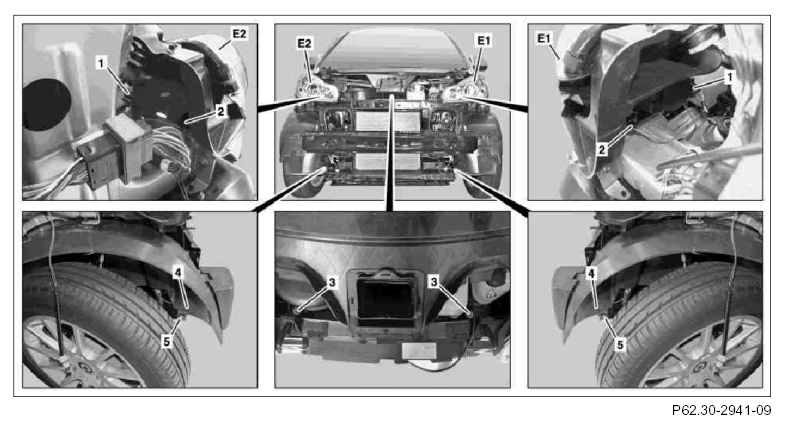 E2
1
2
E2
E1
E1
1
2
4
5
3
3
4
5
P62.30-2941-09