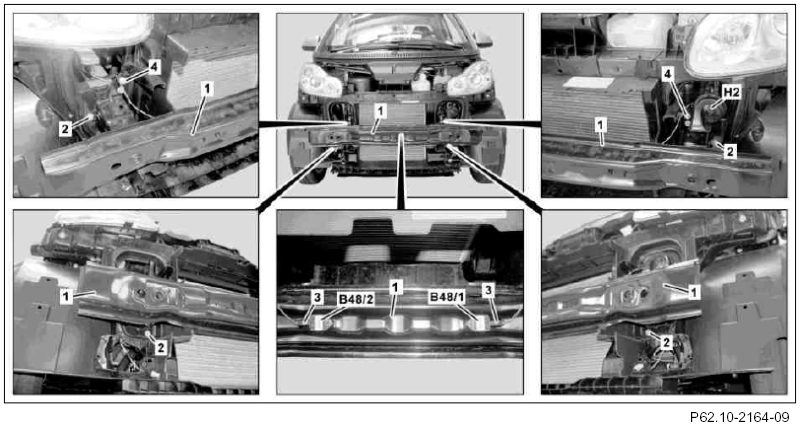 4
1
2
1
4
H2
1
2
1
2
3
B48/2
1
B48/1
3
1
2
P62.10-2164-09