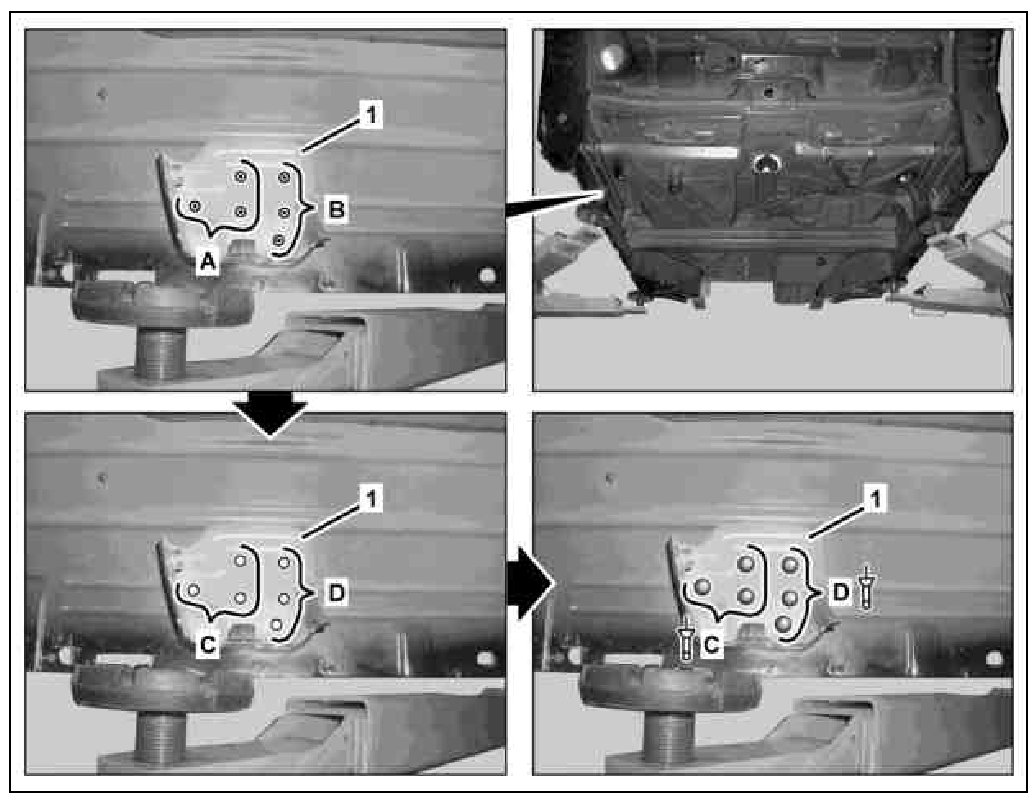 1
B
A
1
D
C
1
D
C