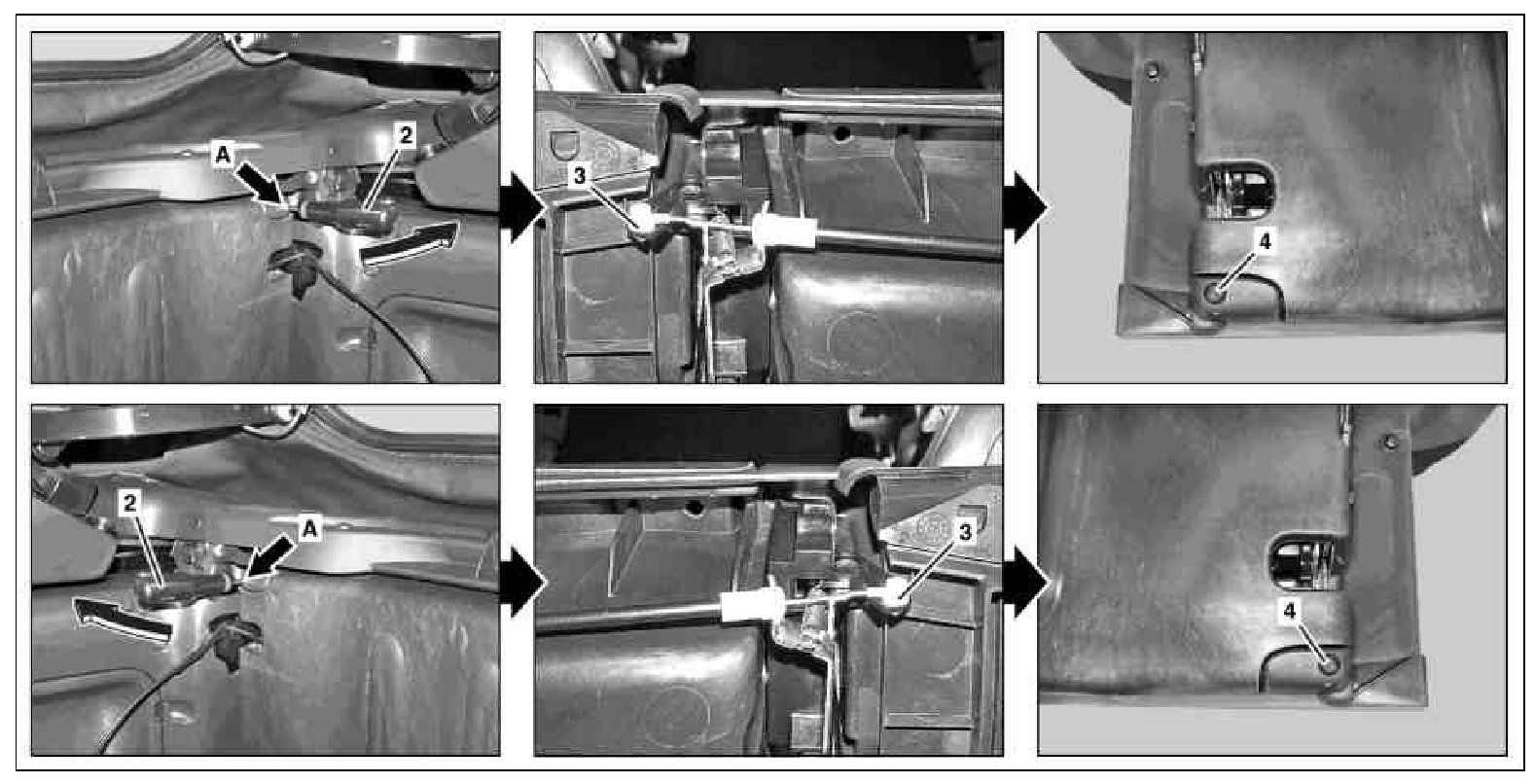 A
2
3
4
2
A
3
4