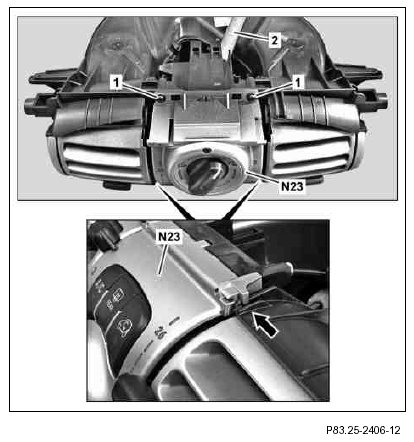 2

1

1

N23

N23

P83.25-2406-12