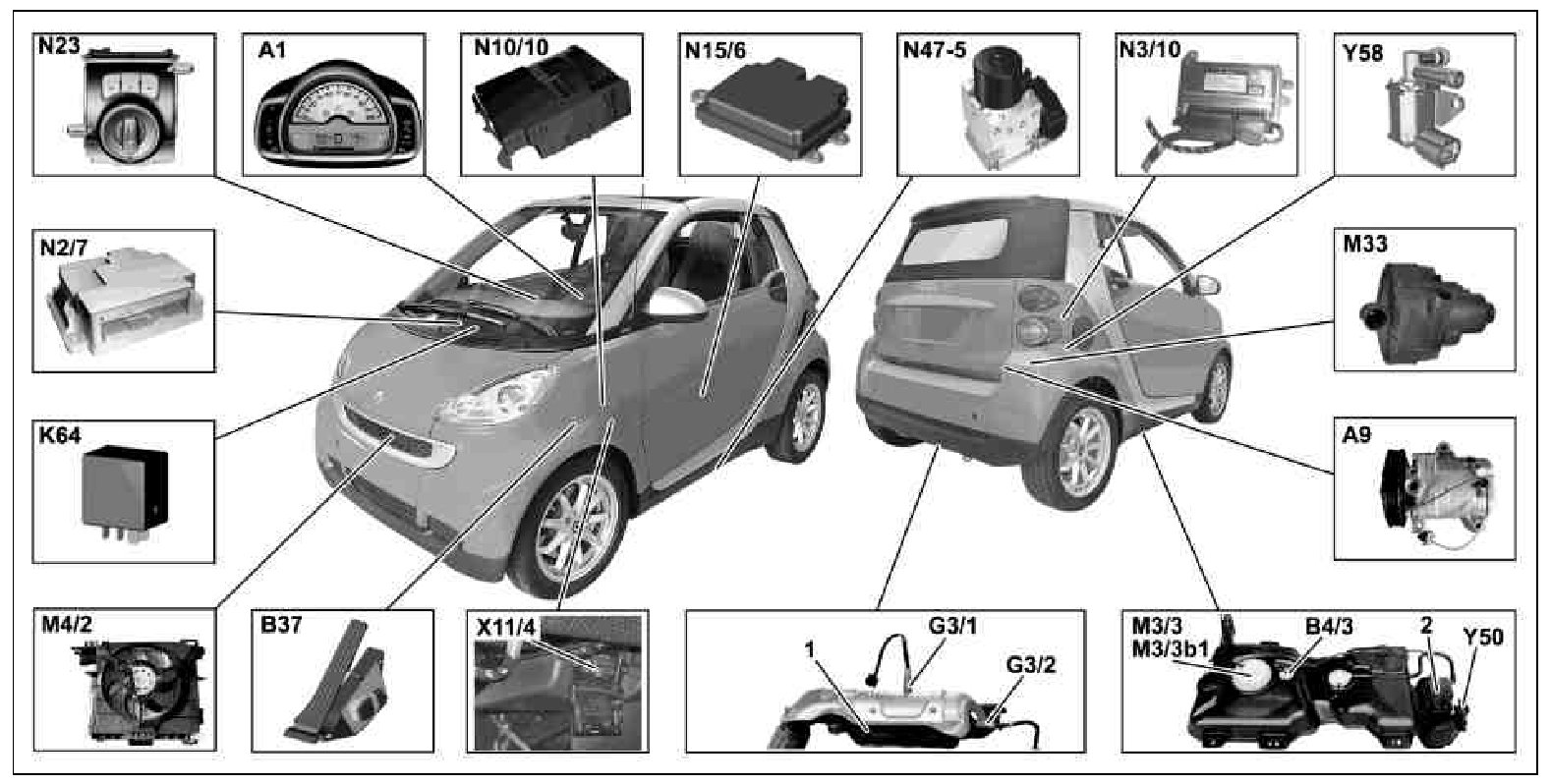 N23

A1

N10/10

N15/6

N47-5

N3/10

Y58

N2/7

M33

K64

A9

M4/2

B37

X11/4

1

G3/1

G3/2

M3/3
M3/3b1

B4/3

2

Y50