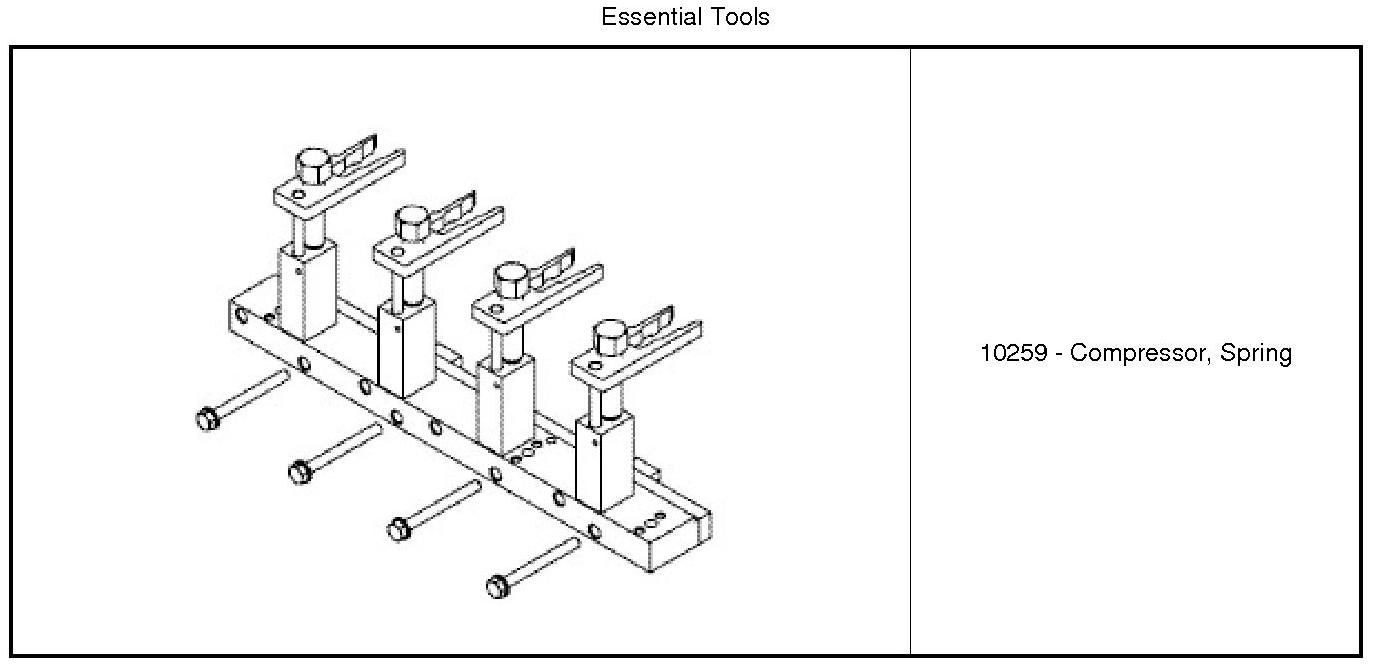 Essential Tools

10259 - Compressor, Spring