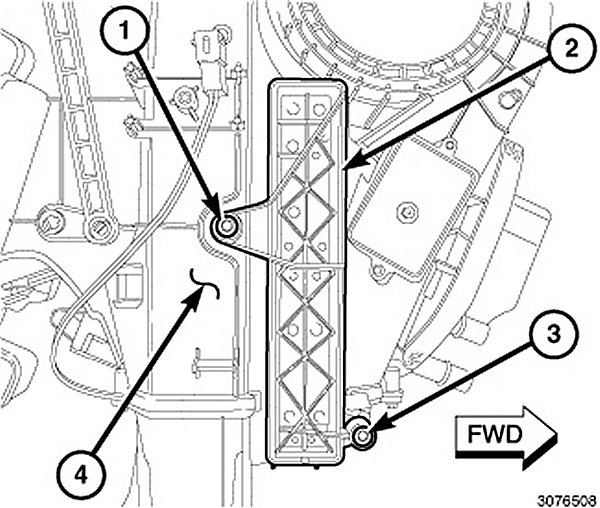 1
2
3
4
FWD
3076503