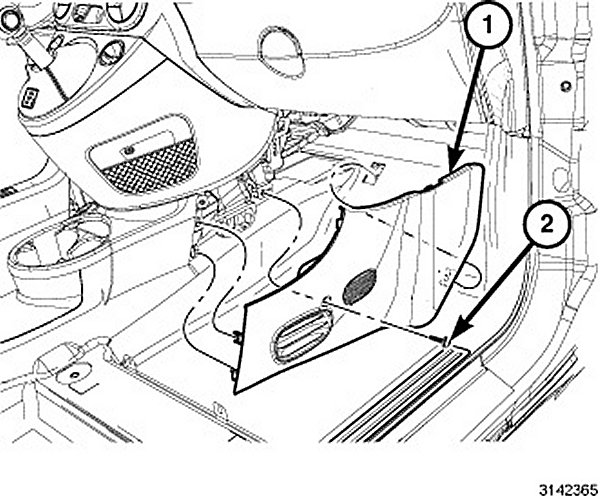 1
2
3142365