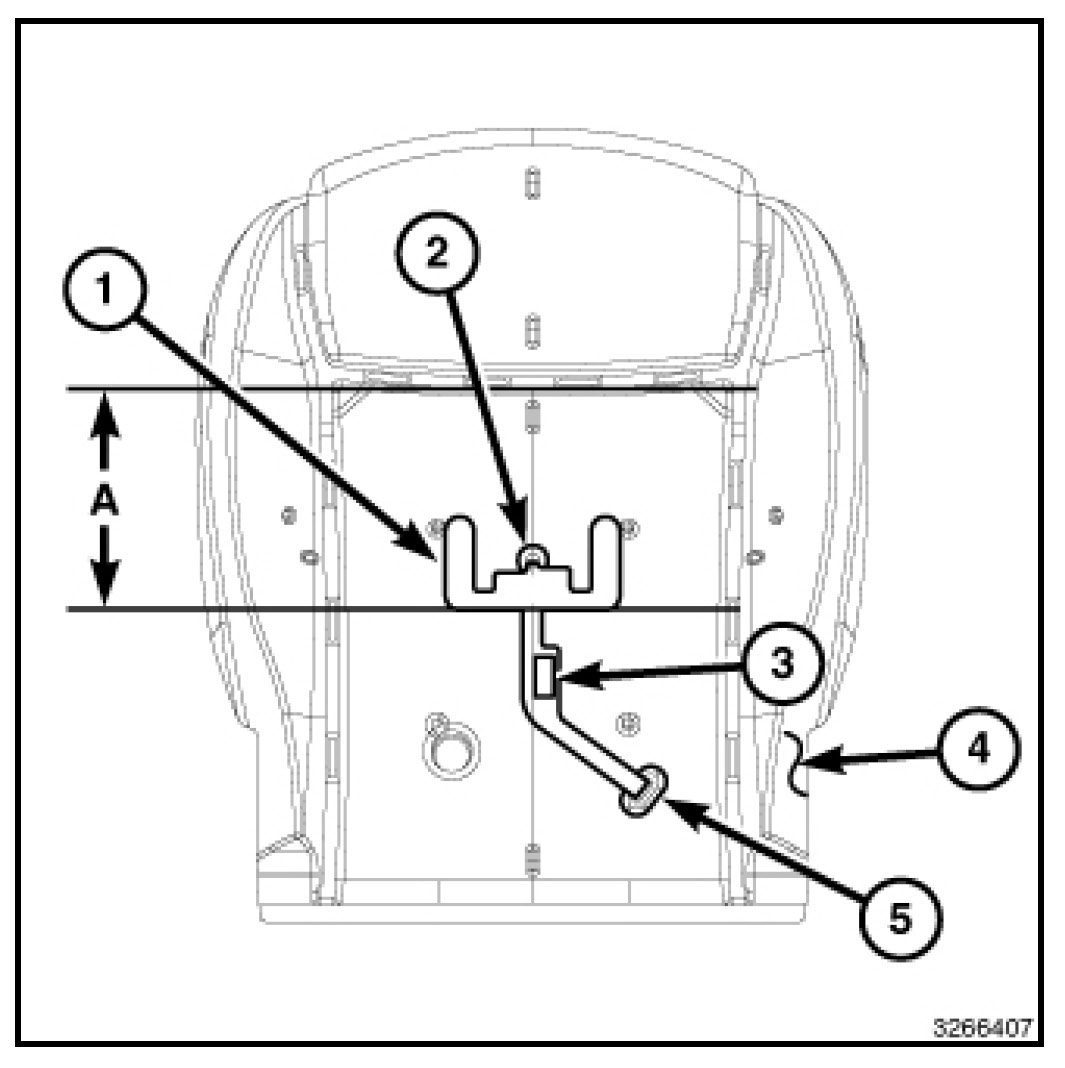 1
2
A
3
4
5
3266407