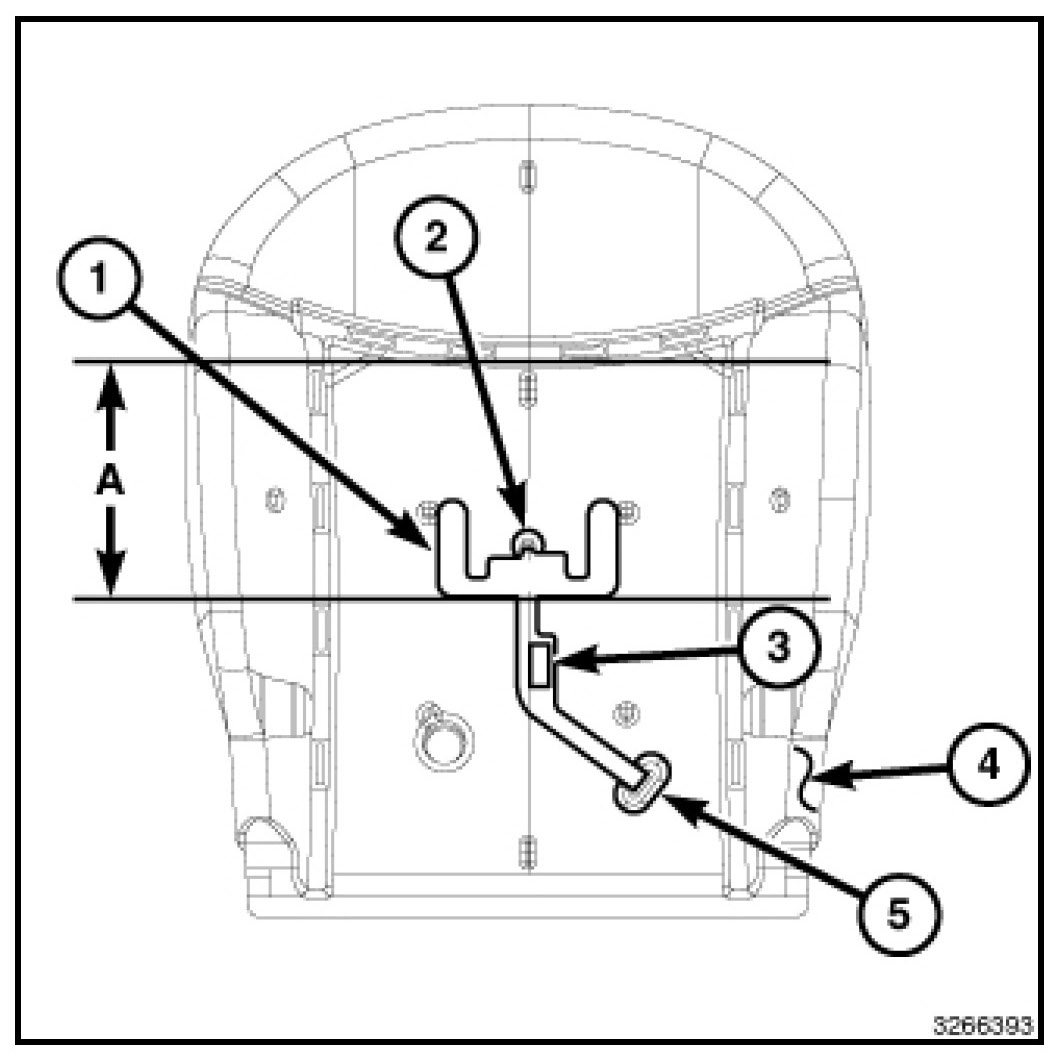 1
2
A
3
4
5
3266393