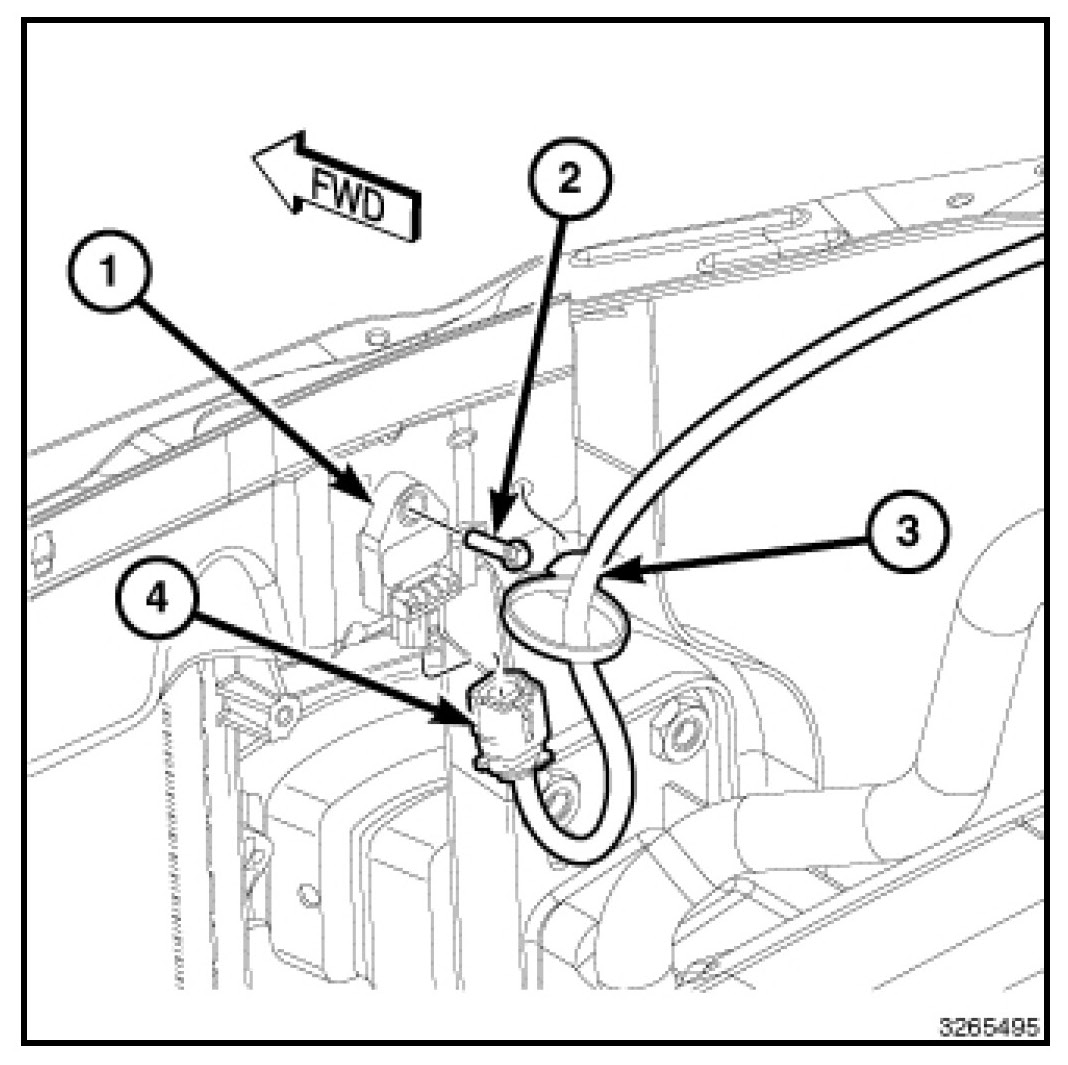 FWD

2

1

3

4

3265495